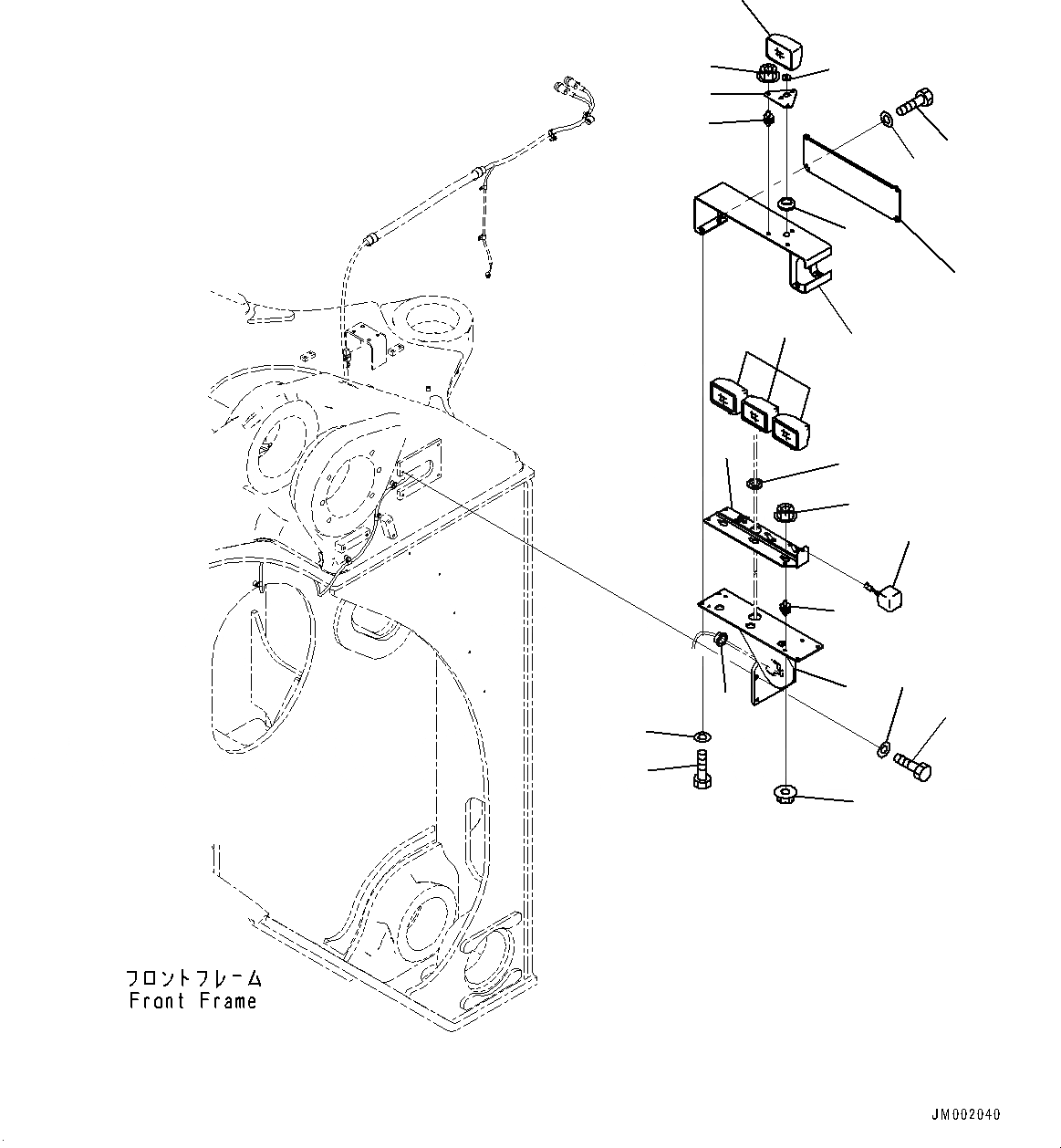 フロントフレーム
Front Frame

JM002040