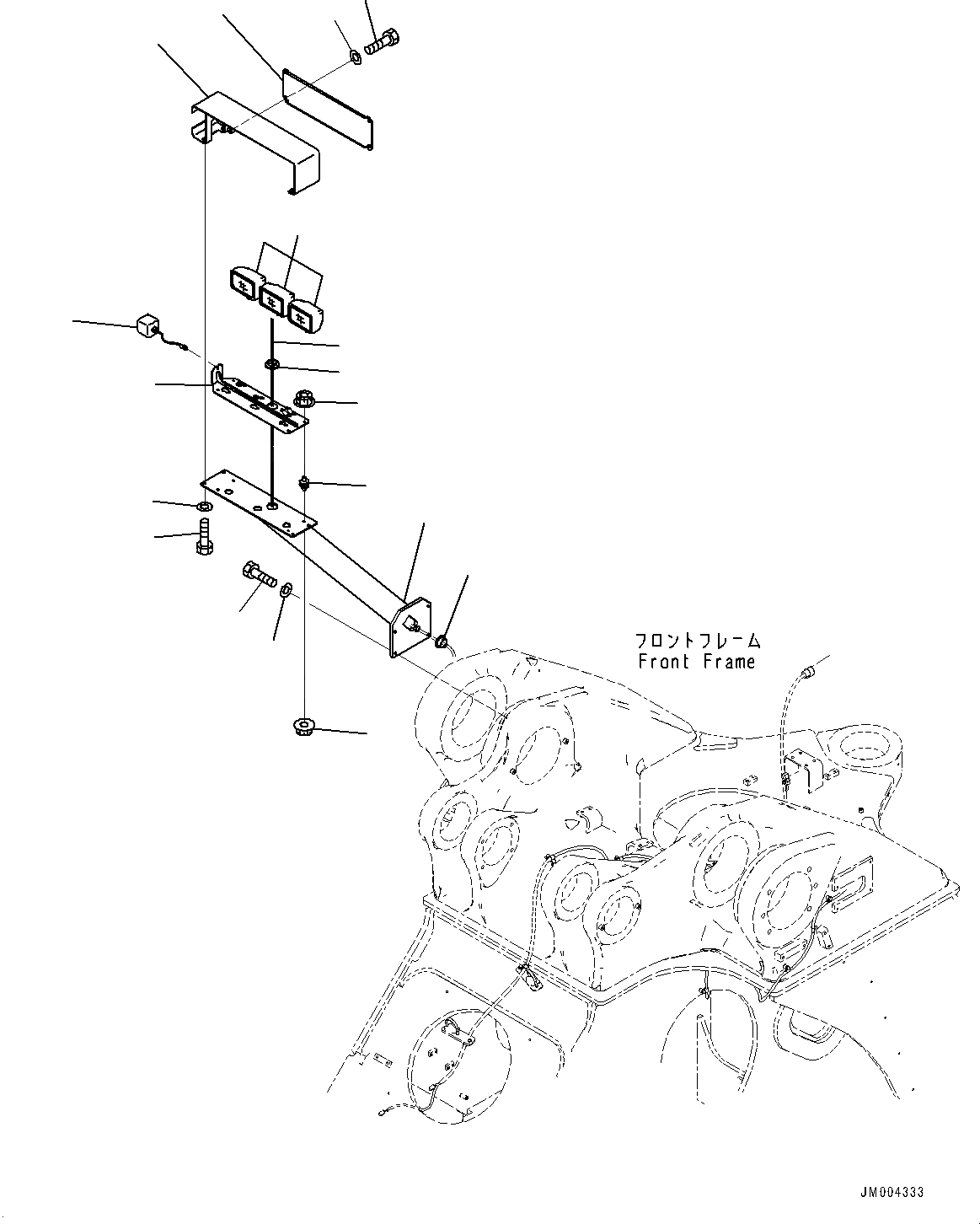 フロントフレーム
Front Frame

JM004333