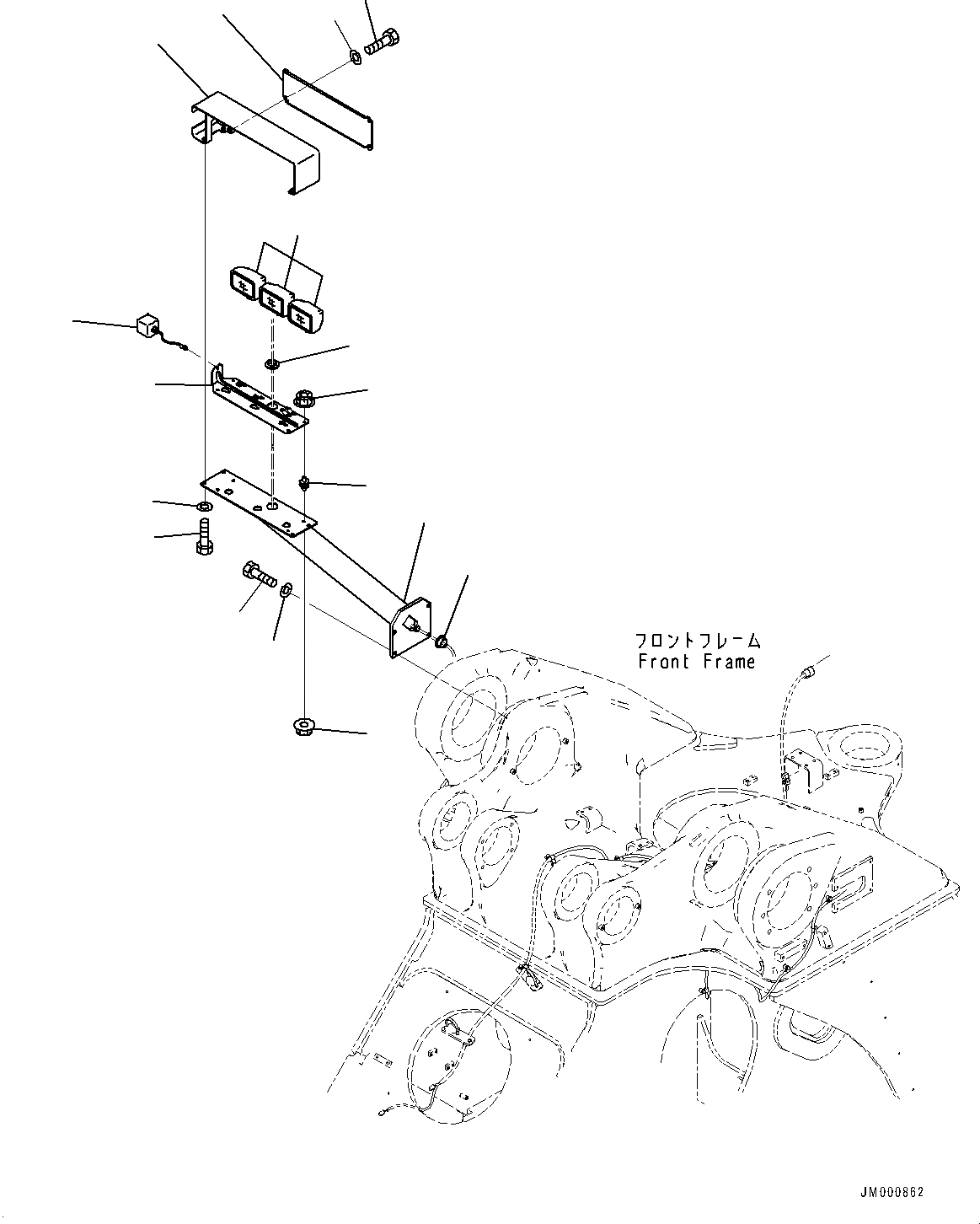 フロントフレーム
Front Frame

JM000862