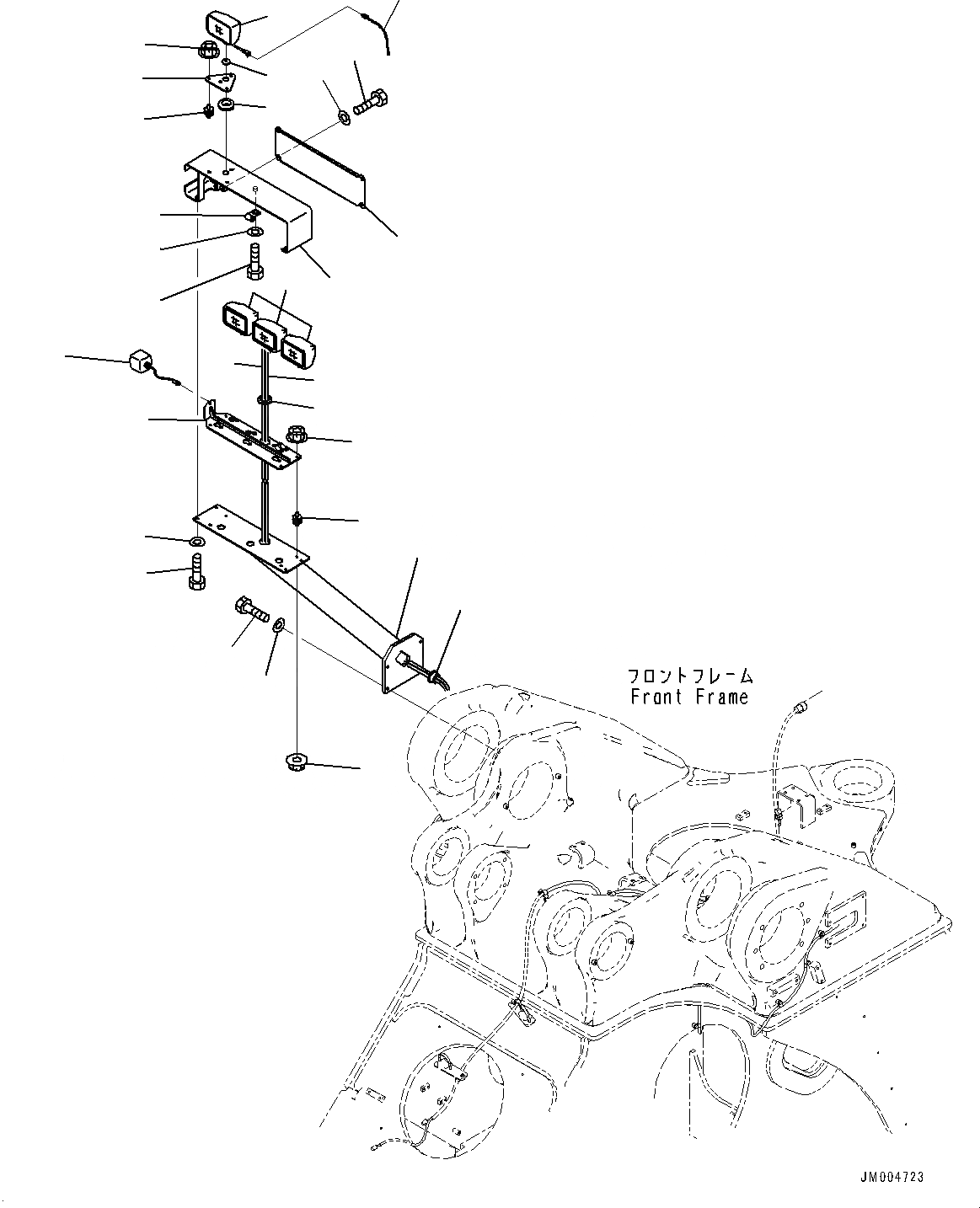 フロントフレーム
Front Frame

JM004723