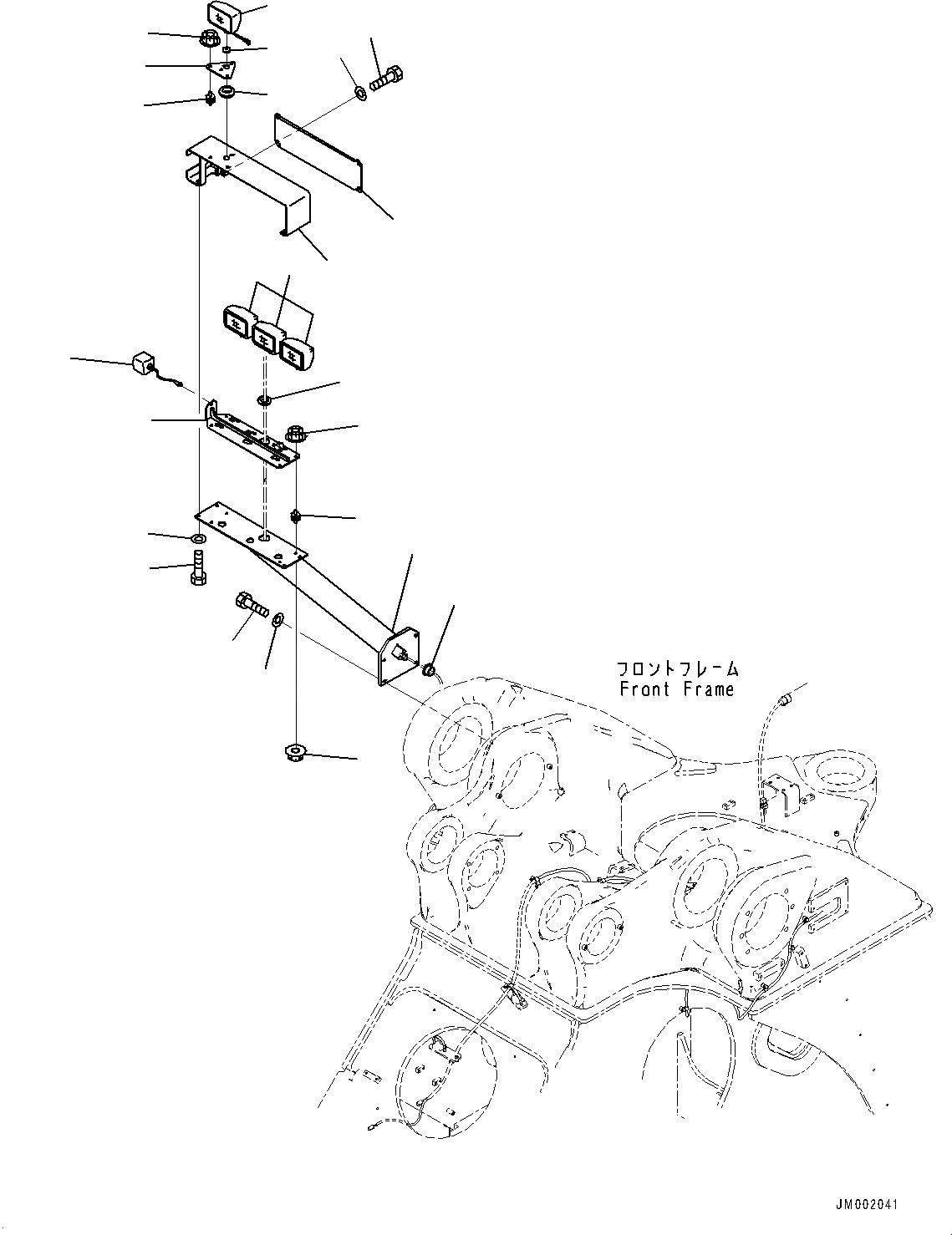 フロントフレーム
Front Frame

JM002041