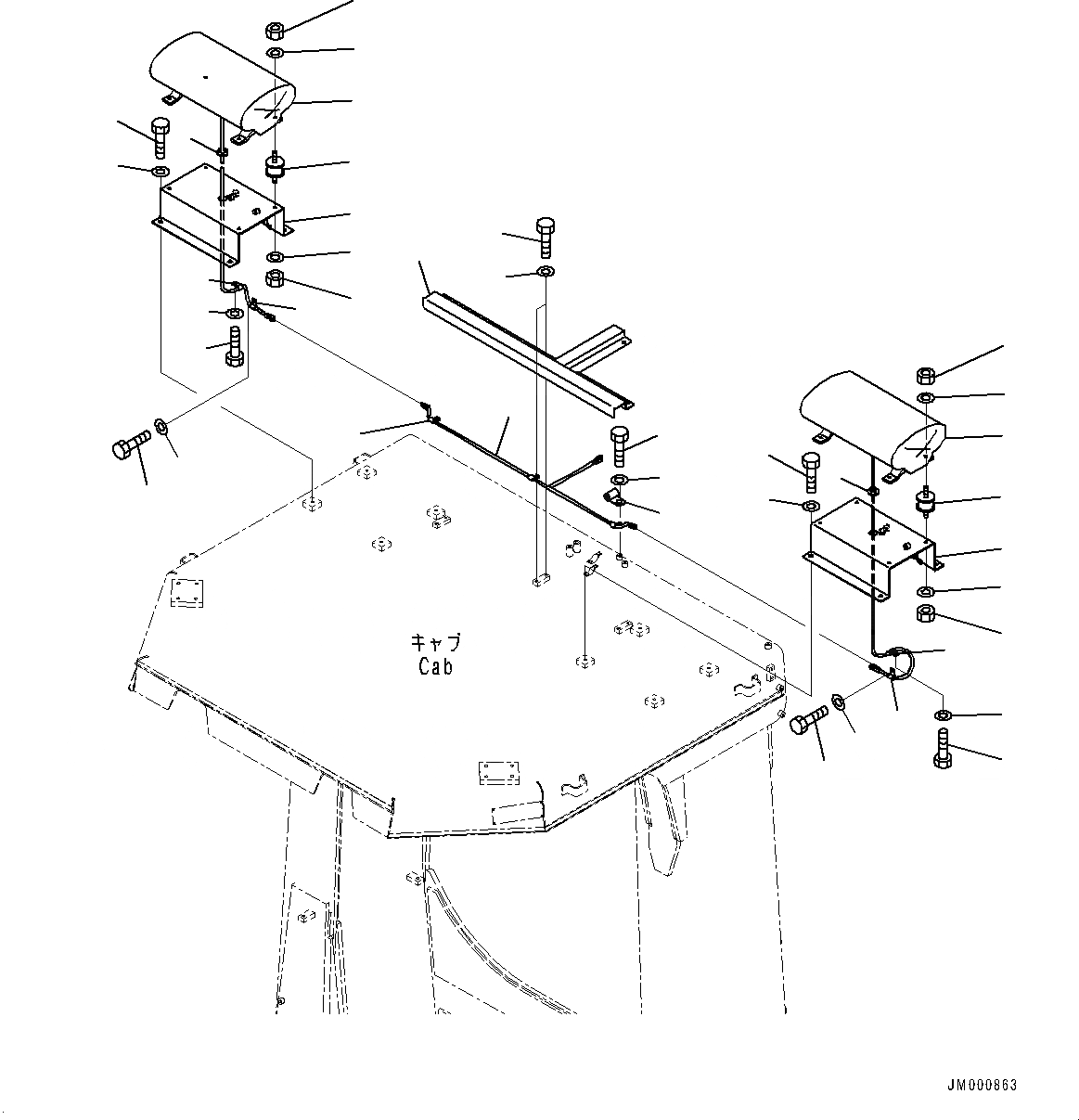 キャブ
Cab

JM000863