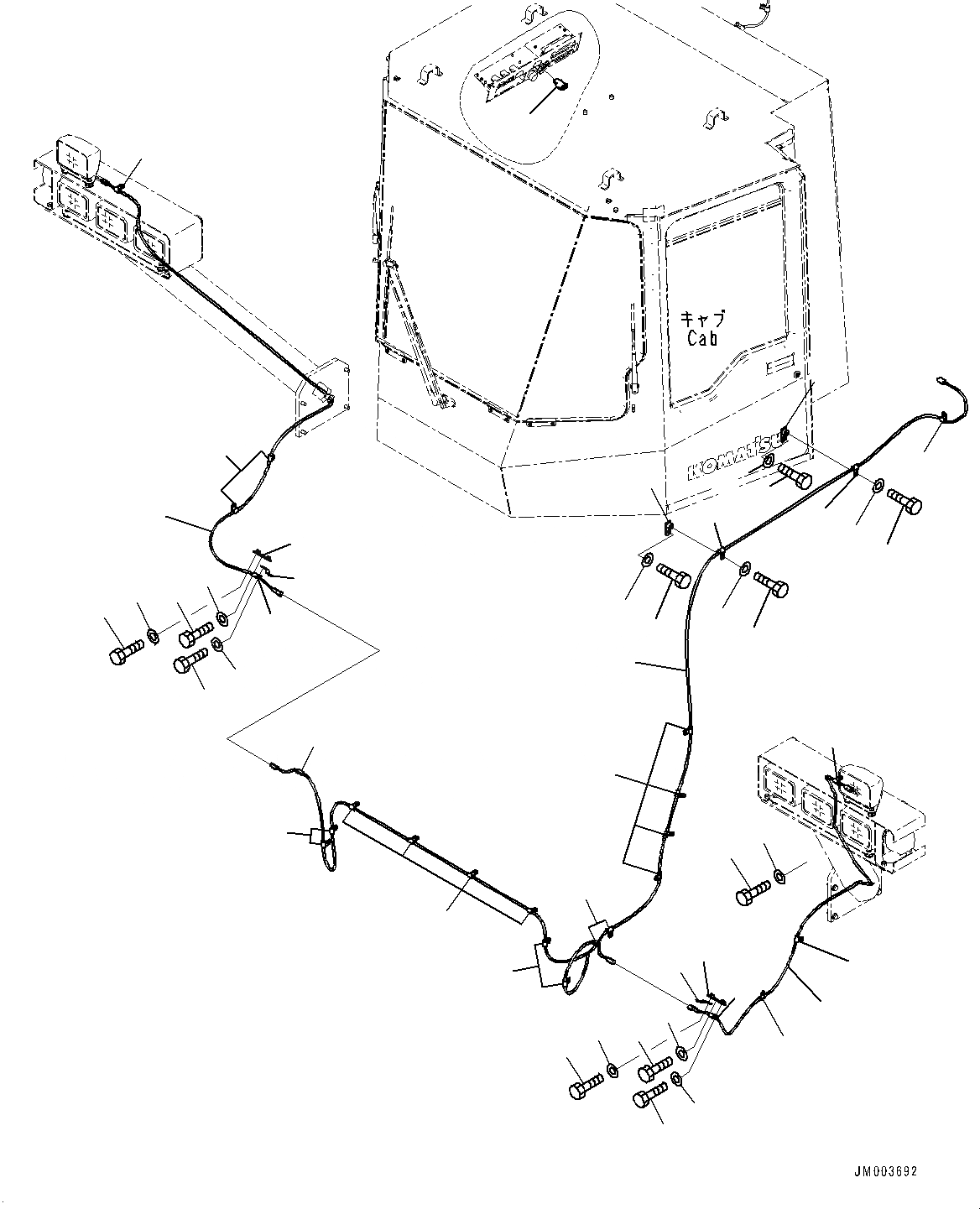 キャブ
Cab

KOMATSU

JM003692