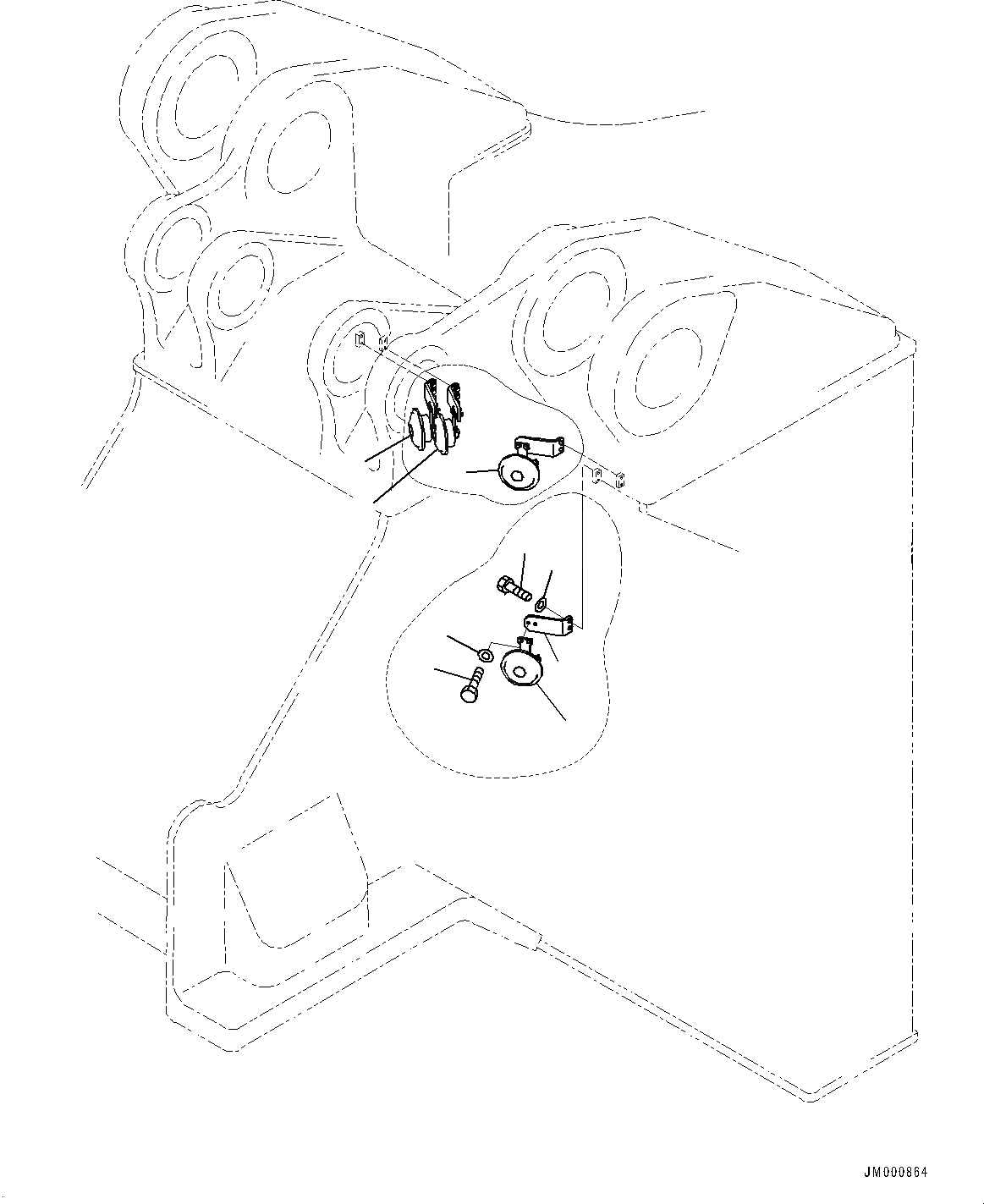 JM000864