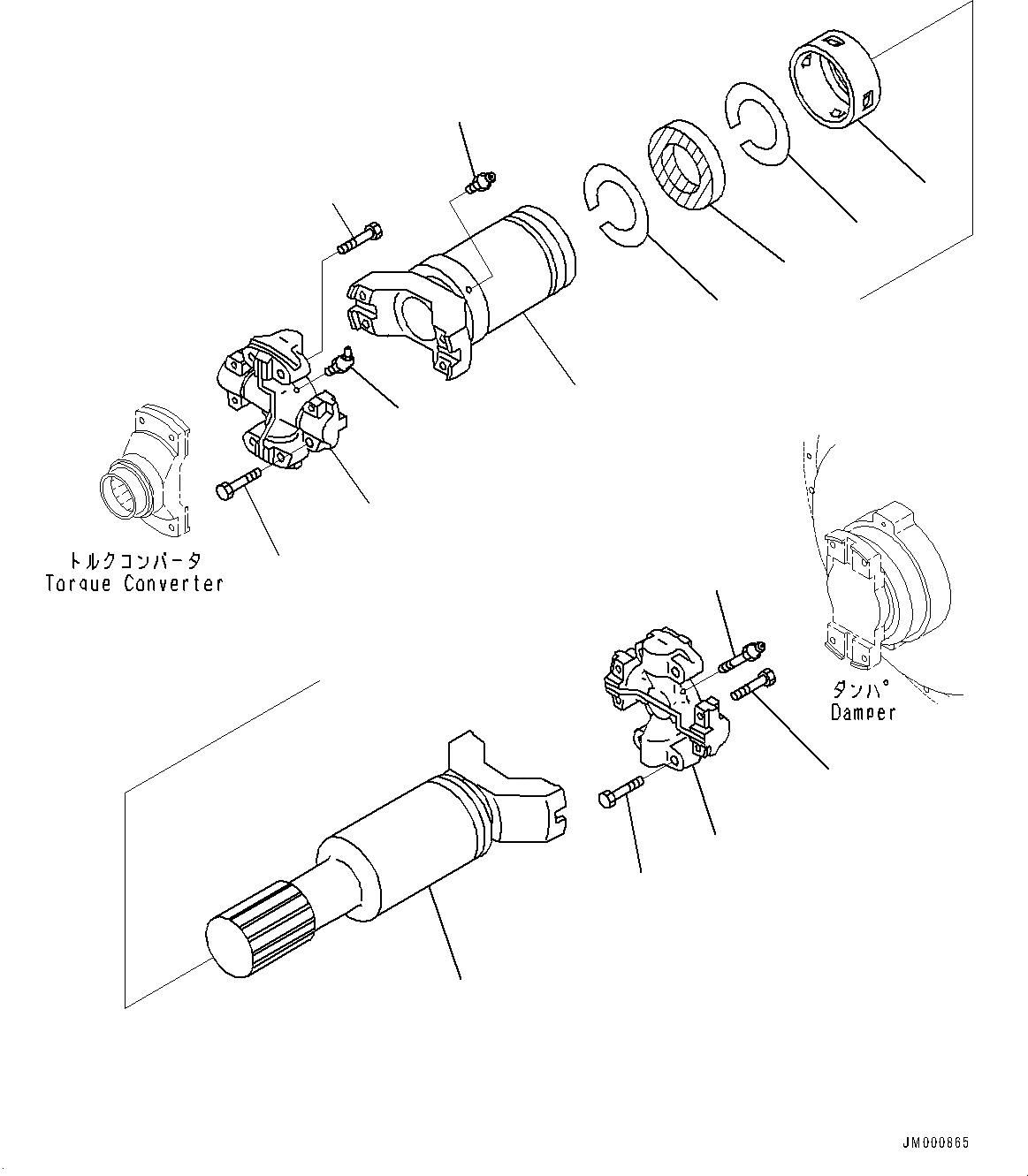 トルクコンバータ
Torque Converter

ダンパ
Damper

JM000865