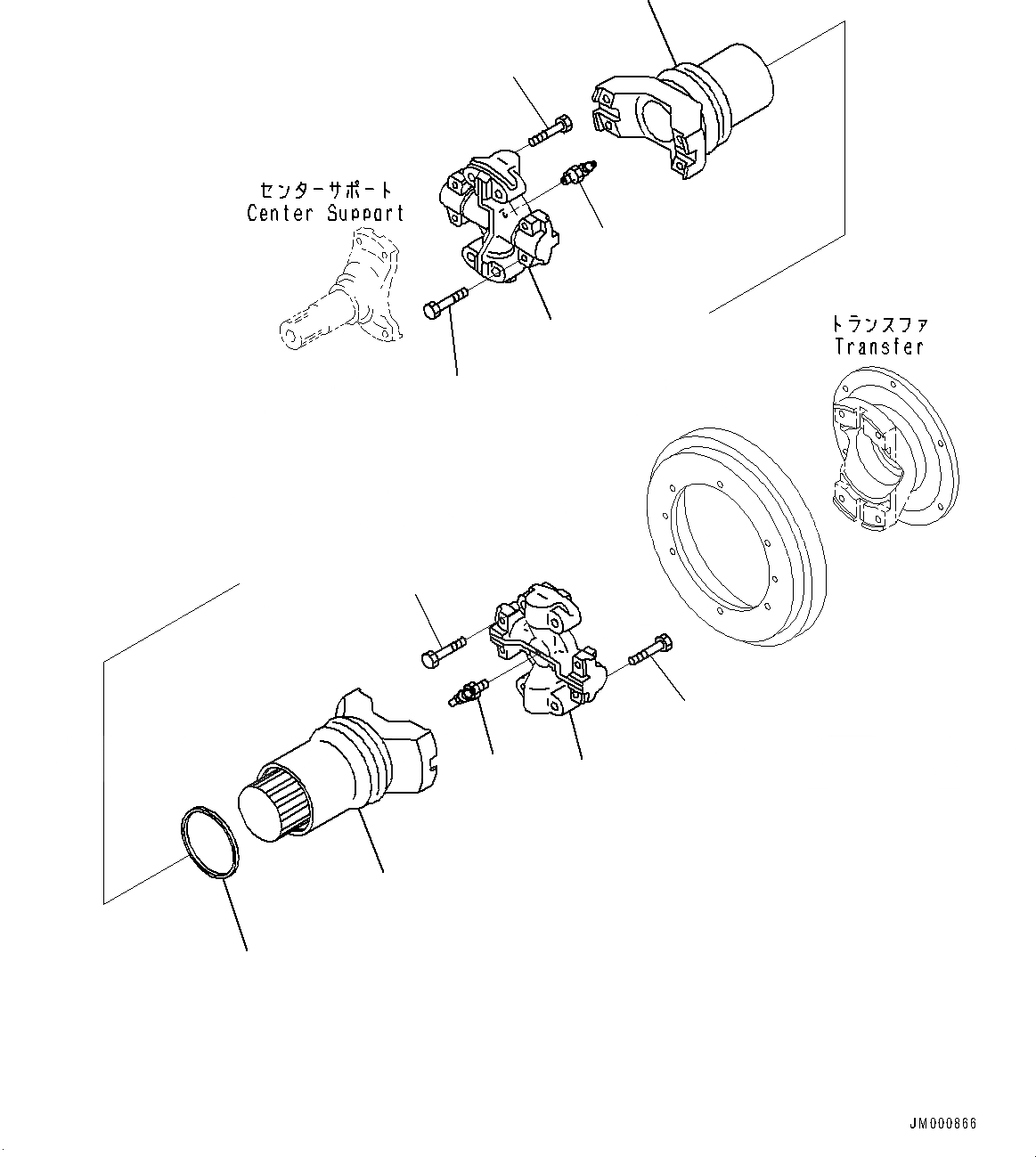 センターサポート
Center Support

トランスファ
Transfer

JM000866