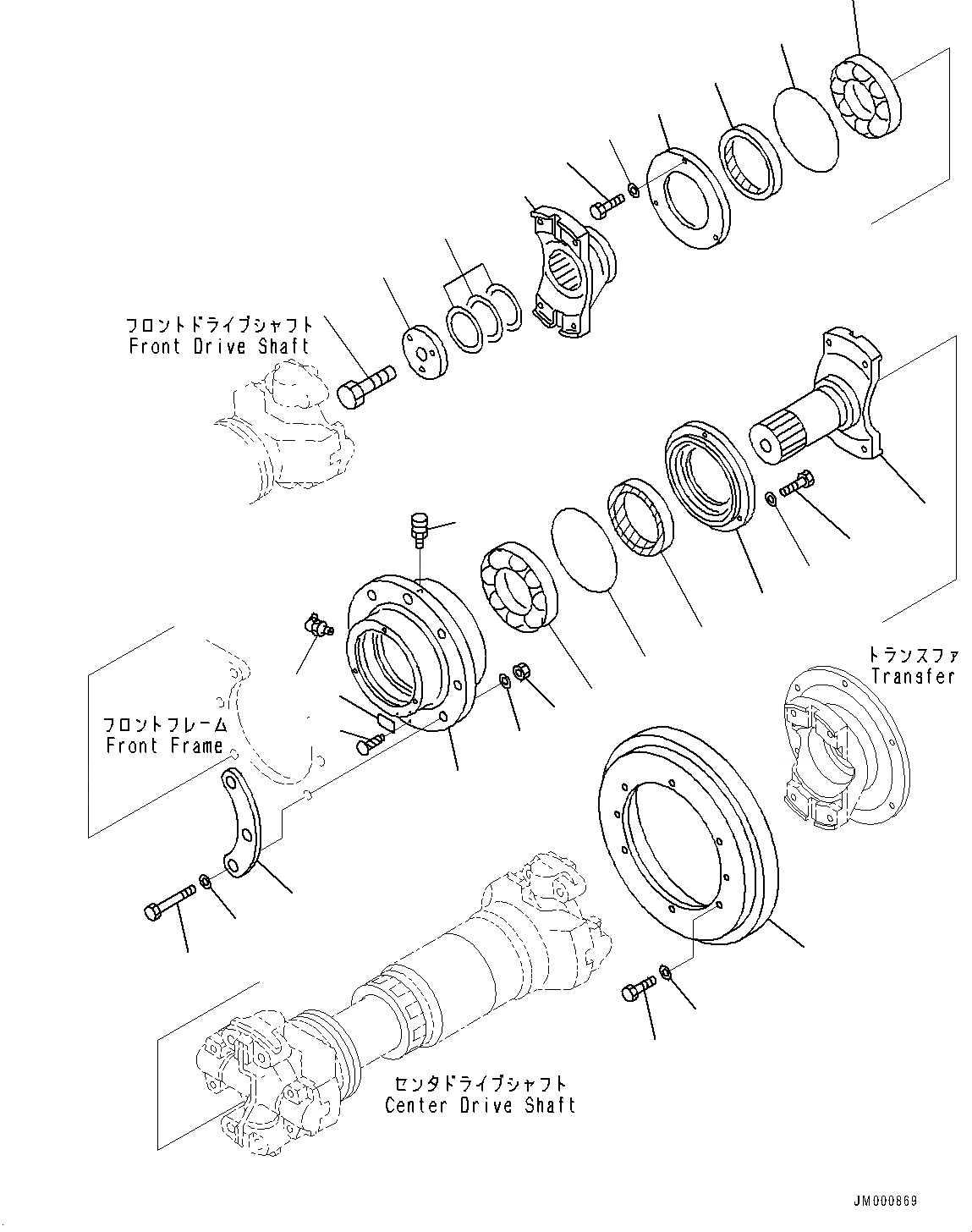 フロントドライブシャフト
Front Drive Shaft

トランスファ
Transfer

フロントフレーム
Front Frame

センタドライブシャフト
Center Drive Shaft

JM000869