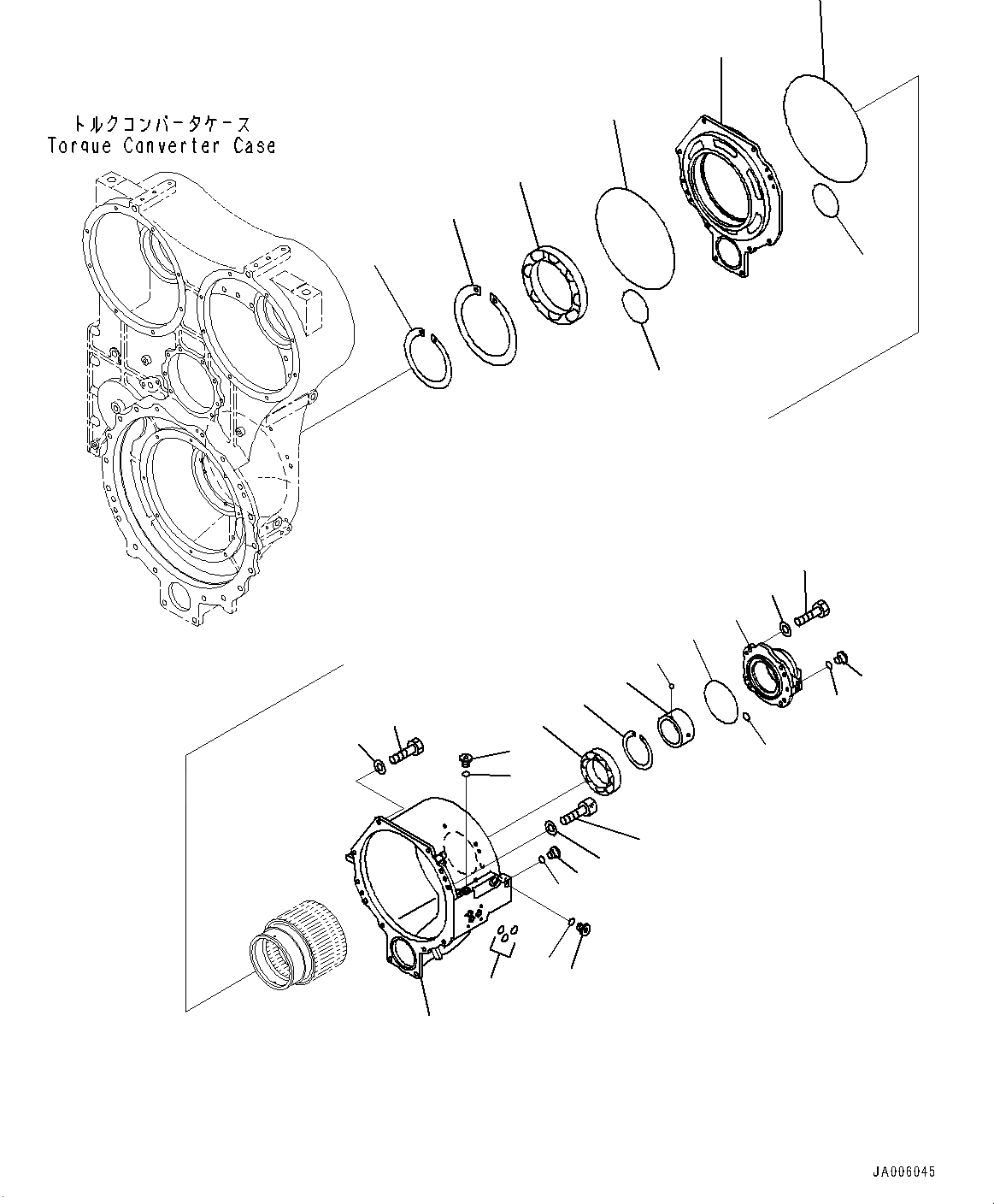 トルクコンバータケース
Torque Converter Case

JA006045