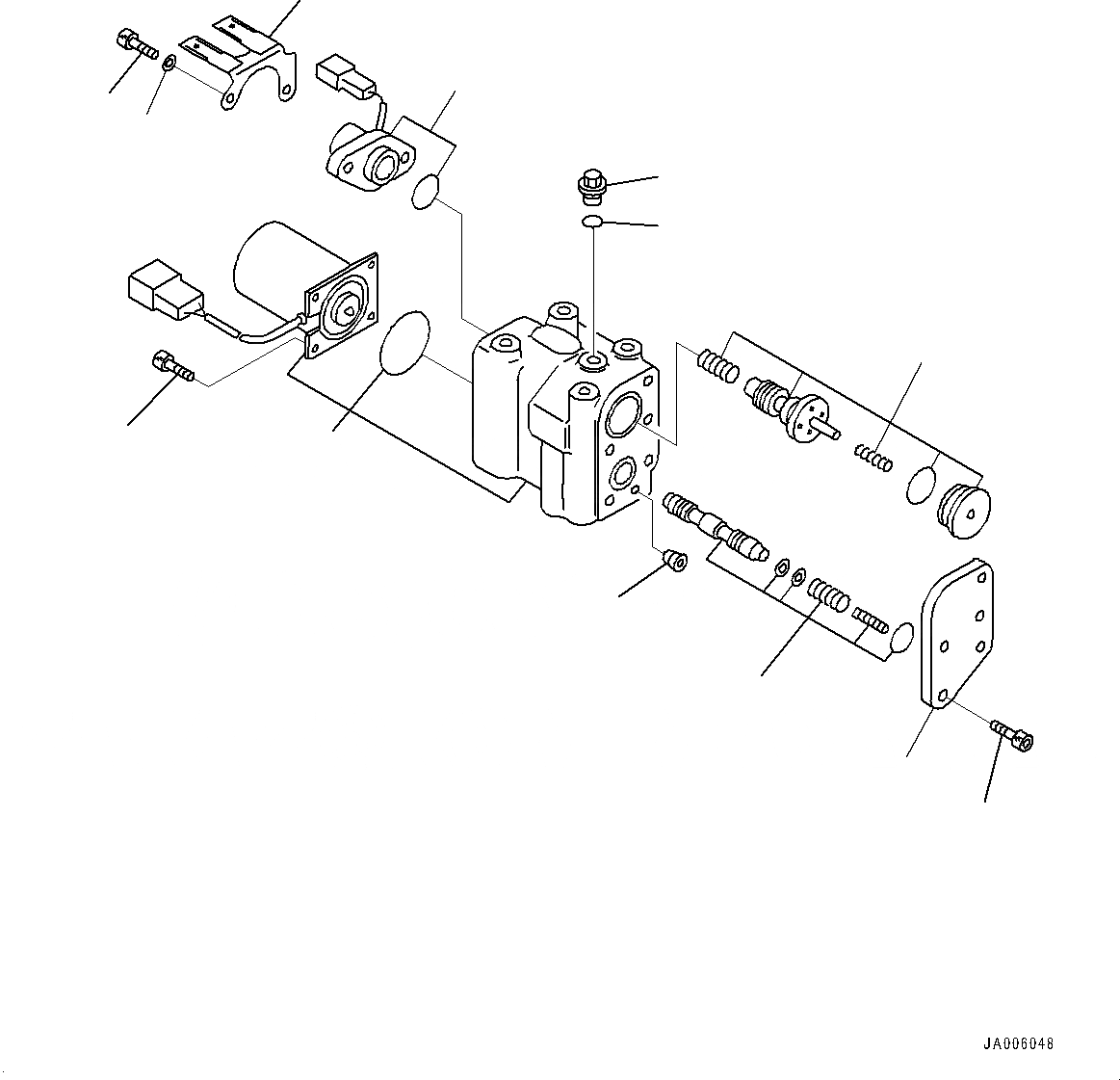 JA006048