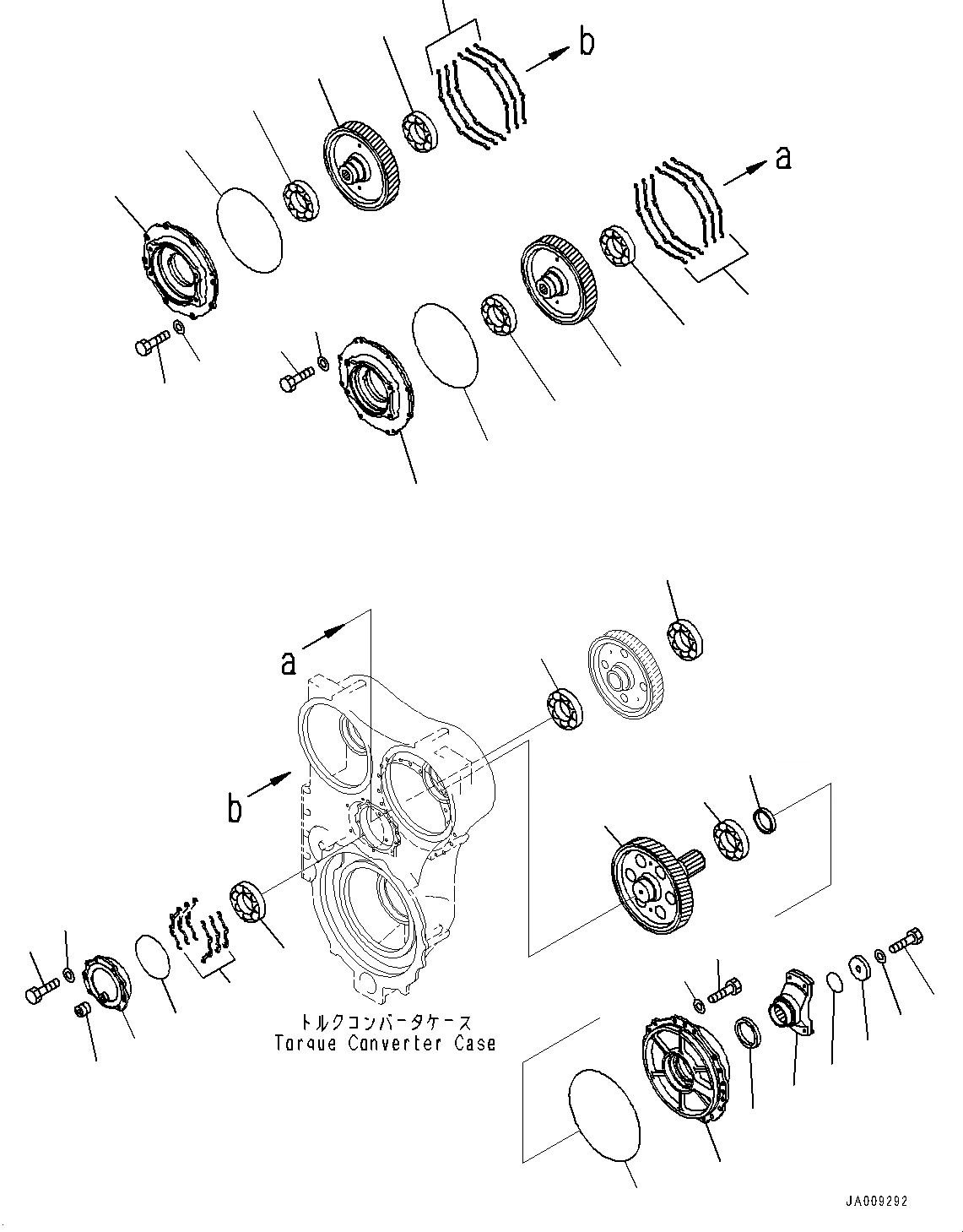 b

a

a

b

トルクコンバータケース
Torque Converter Case

JA009292