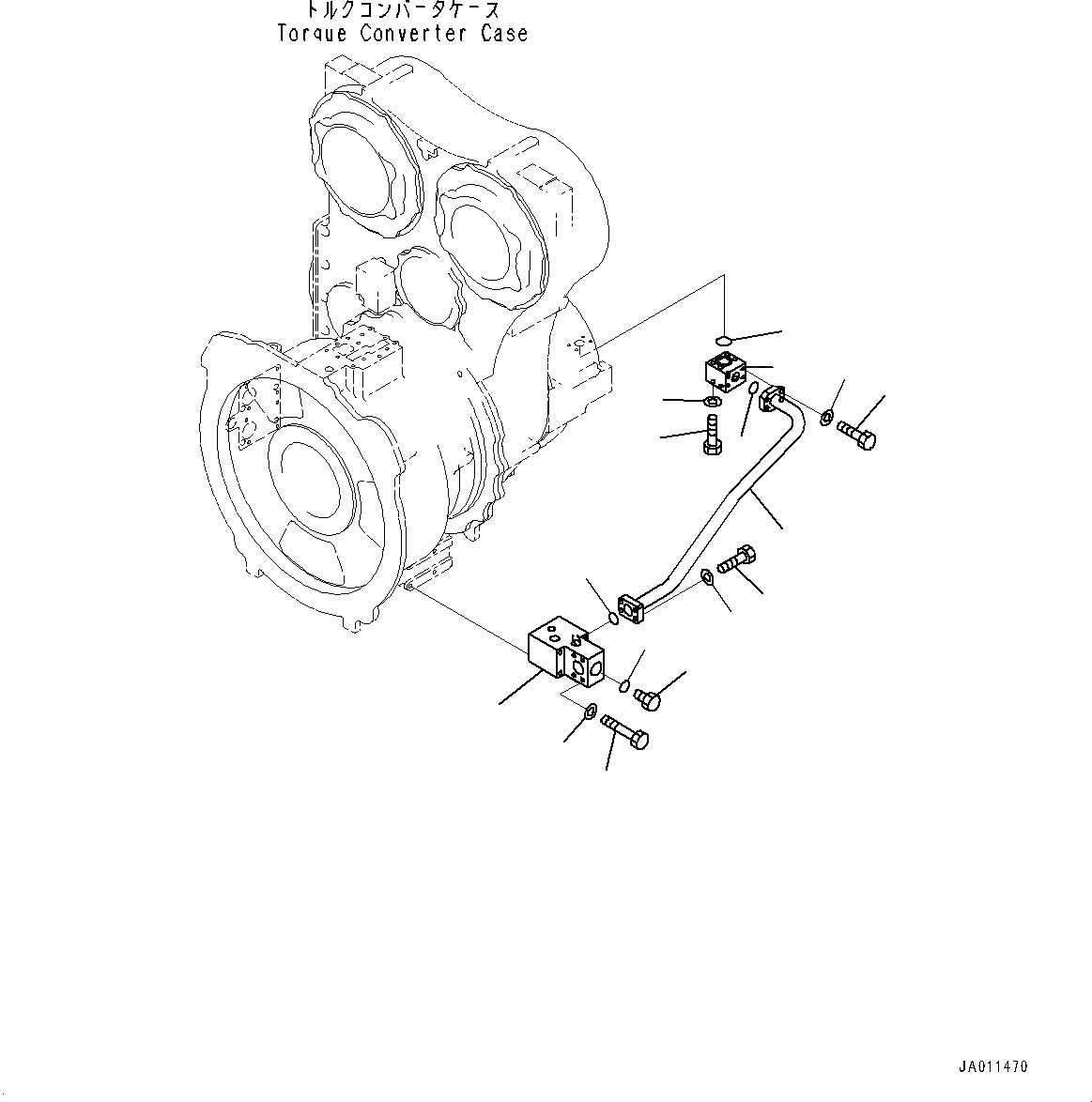 トルクコンバータケース
Torque Converter Case

JA011470