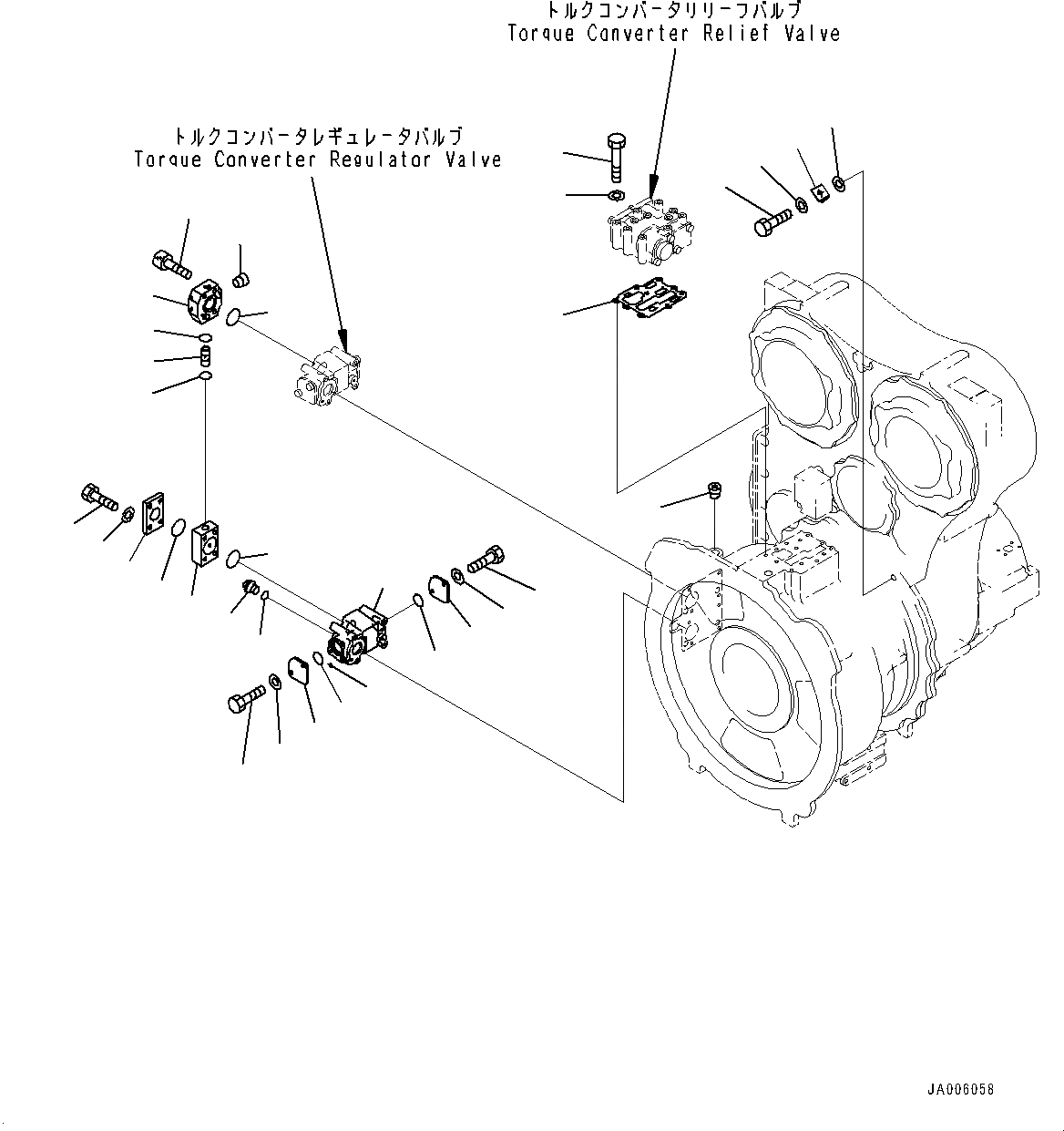 トルクコンバータリリーフバルブ
Torque Converter Relief Valve

トルクコンバータレギュレータバルブ
Torque Converter Regulator Valve

JA006058