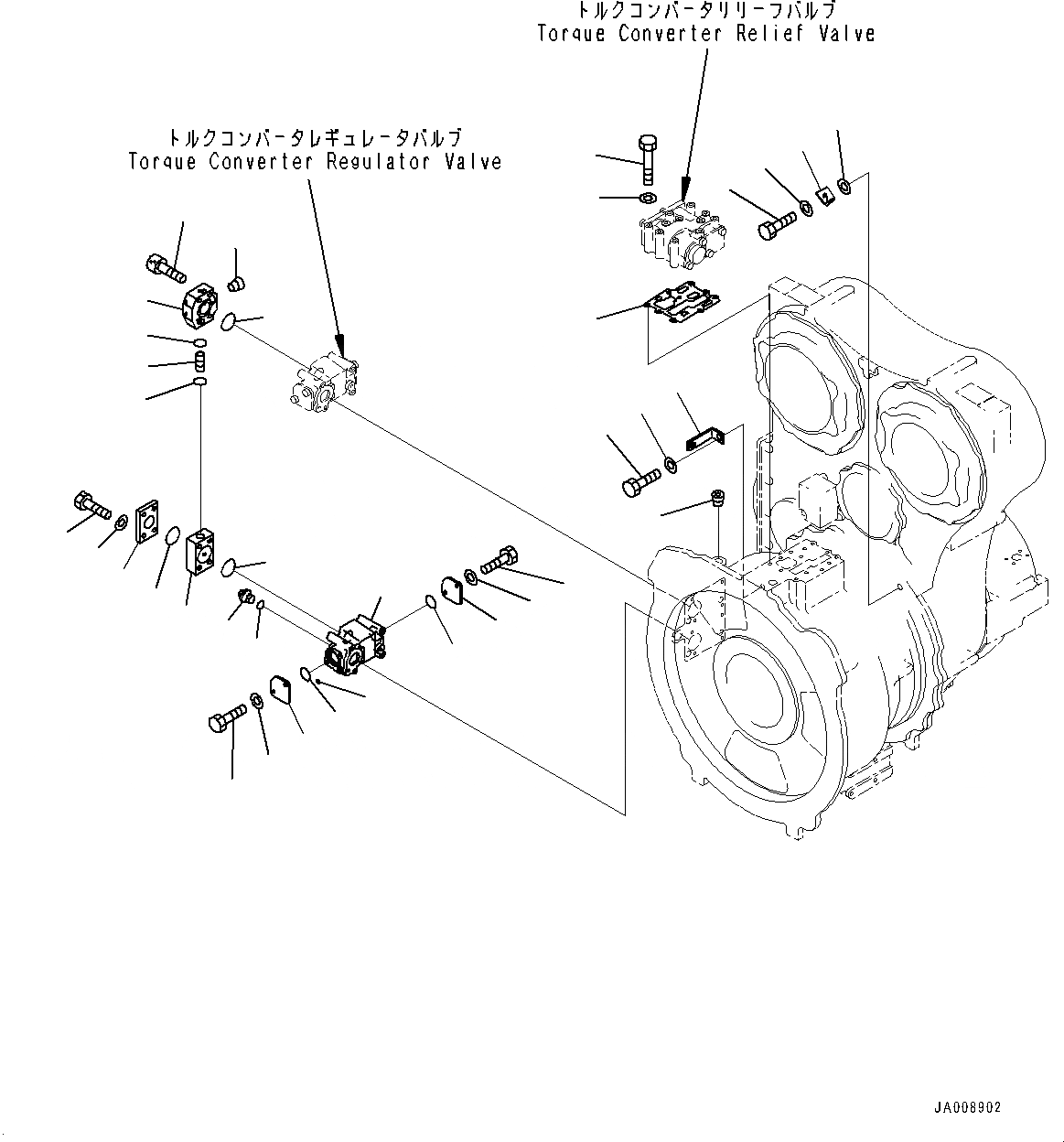 トルクコンバータリリーフバルブ
Torque Converter Relief Valve

トルクコンバータレギュレータバルブ
Torque Converter Regulator Valve

JA008902