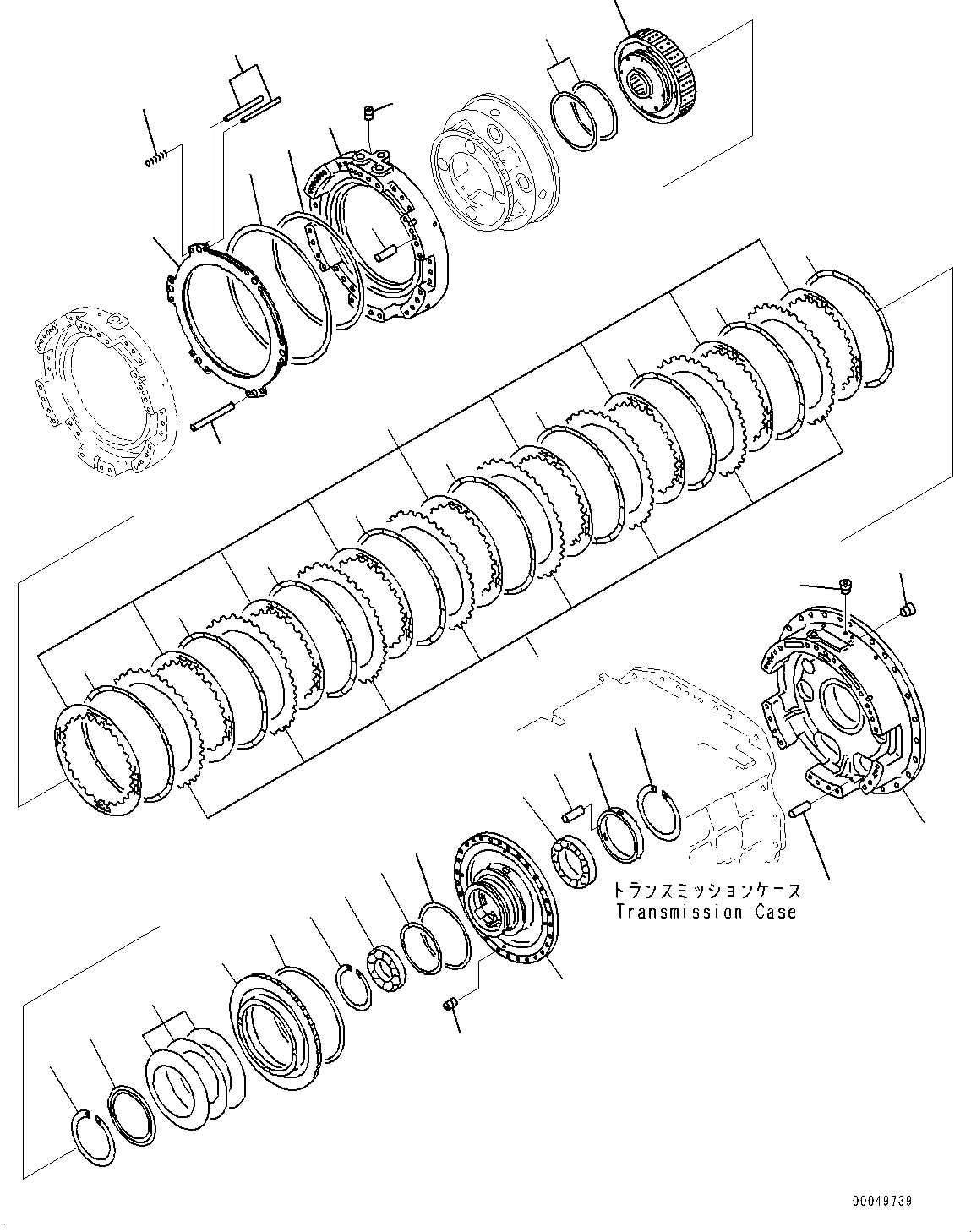 トランスミッションケース
Transmission Case

00049739