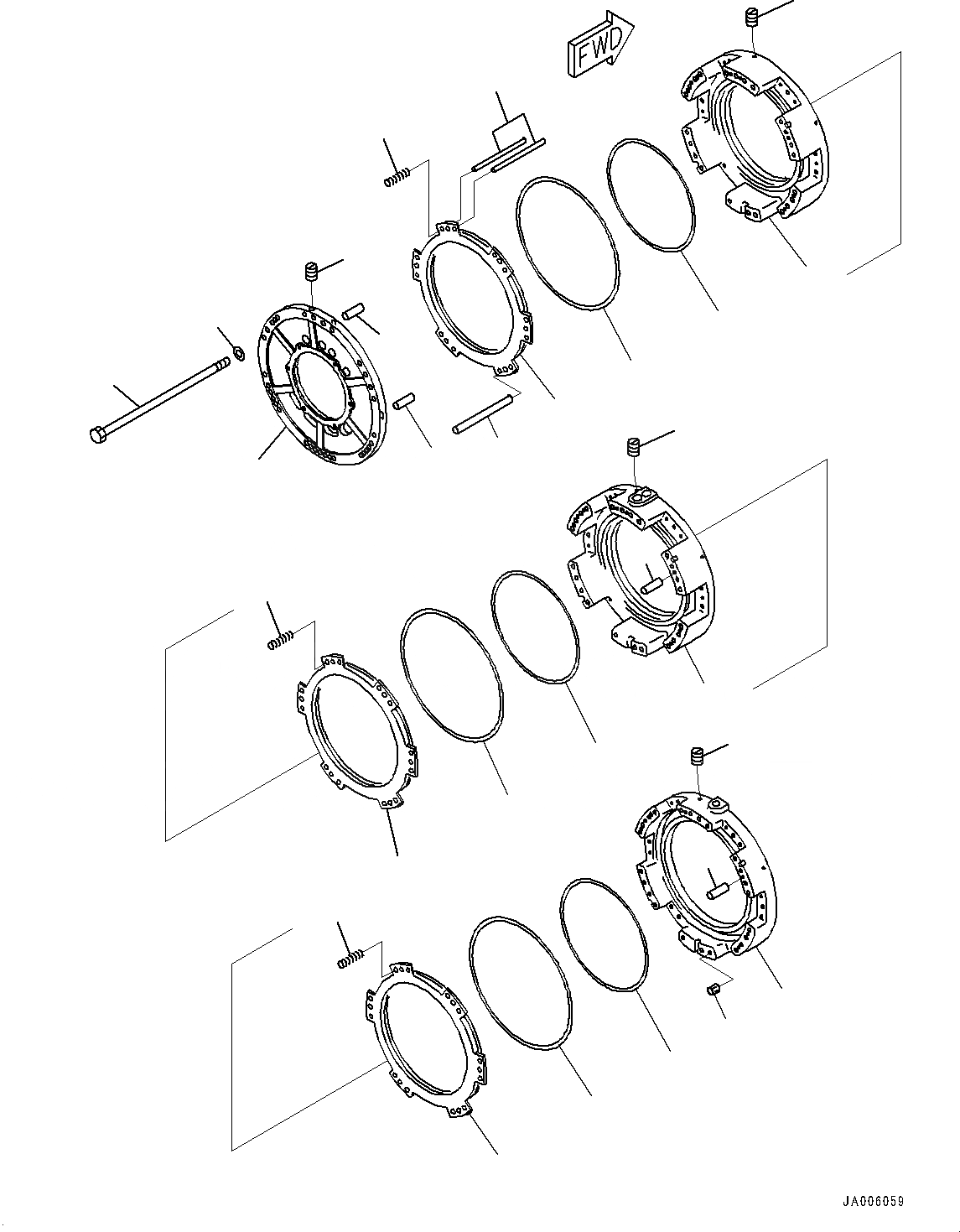 FWD

JA006059