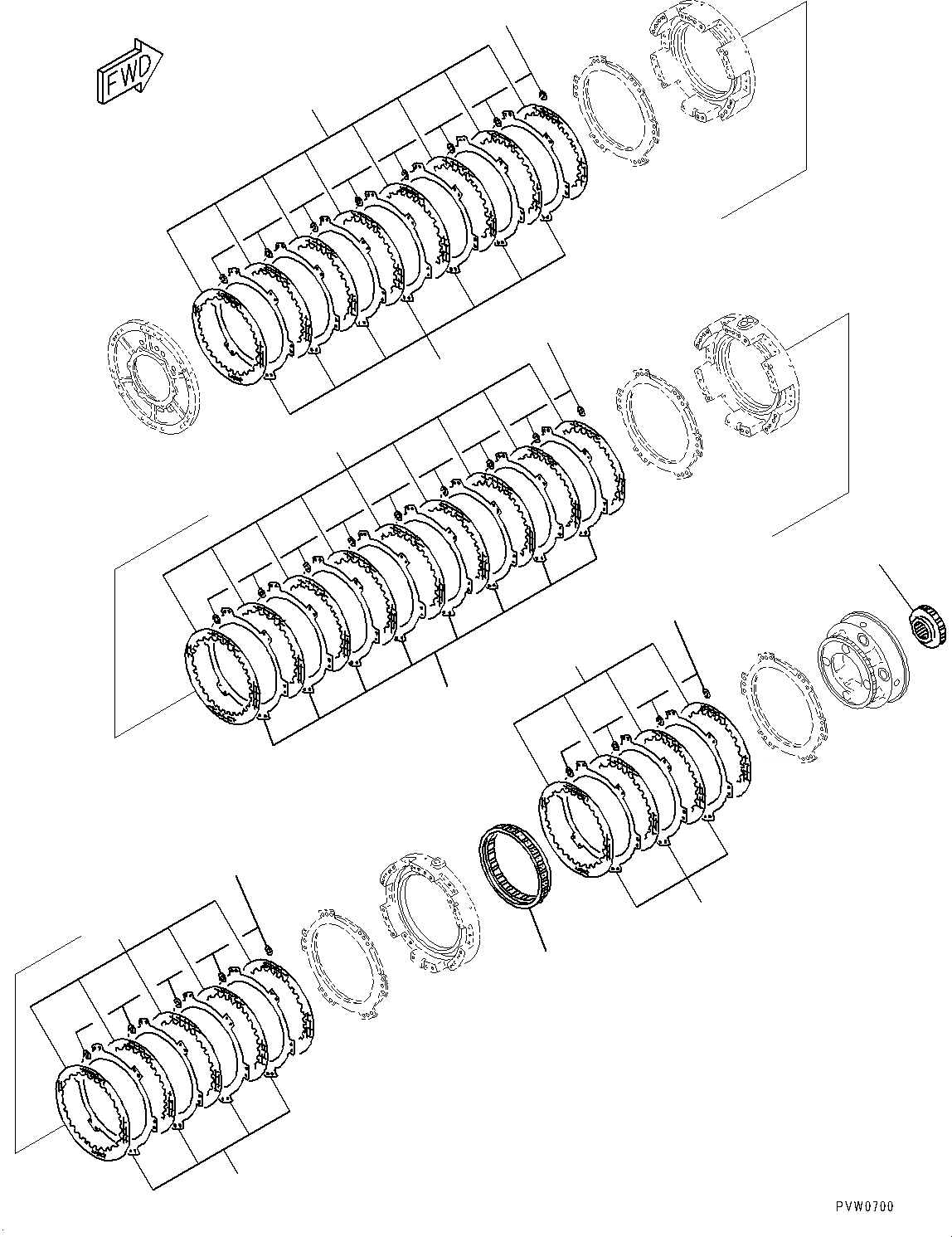 FWD

PVW0700