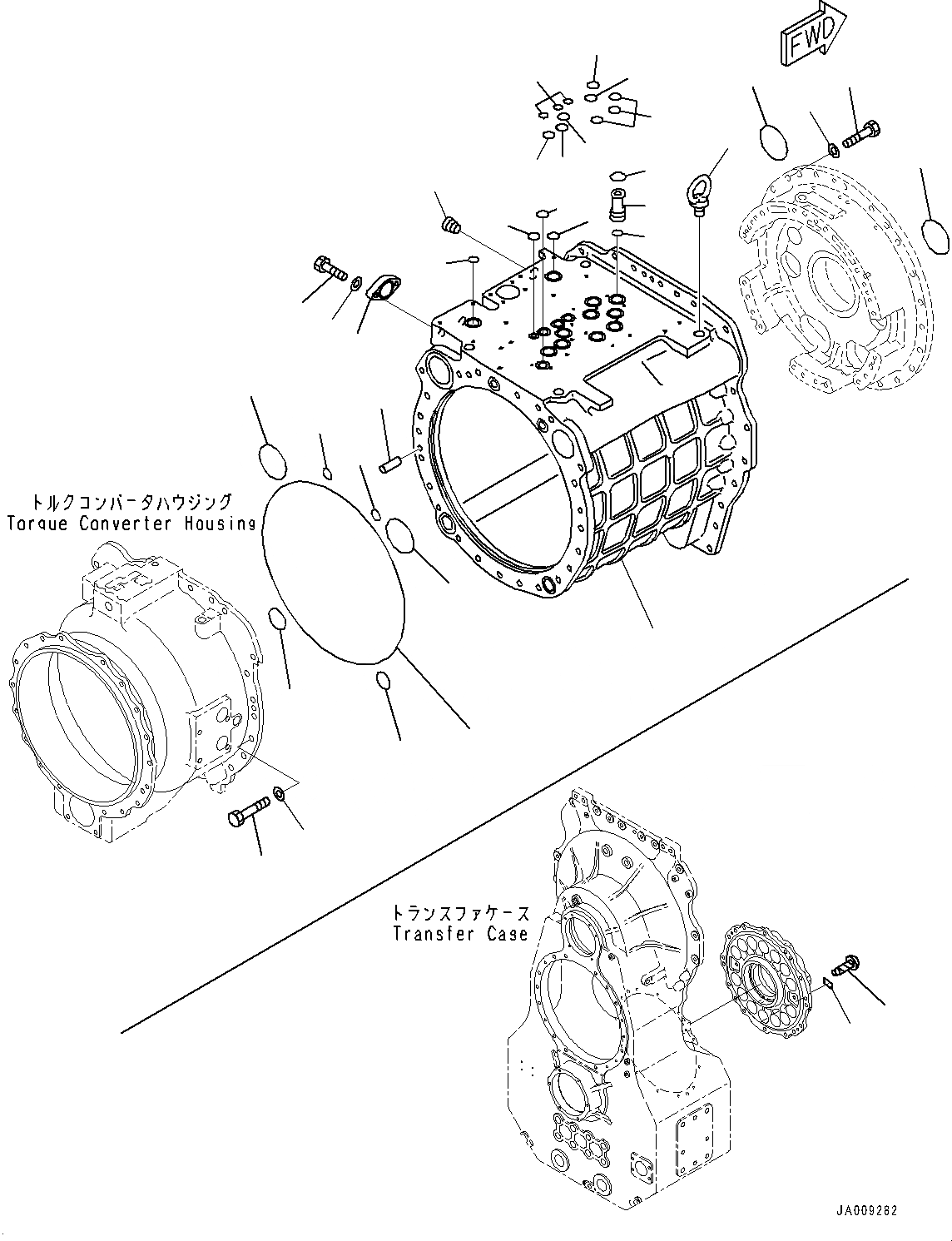 FWD

トルクコンバータハウジング
Torque Converter Housing

トランスファケース
Transfer Case

JA009282