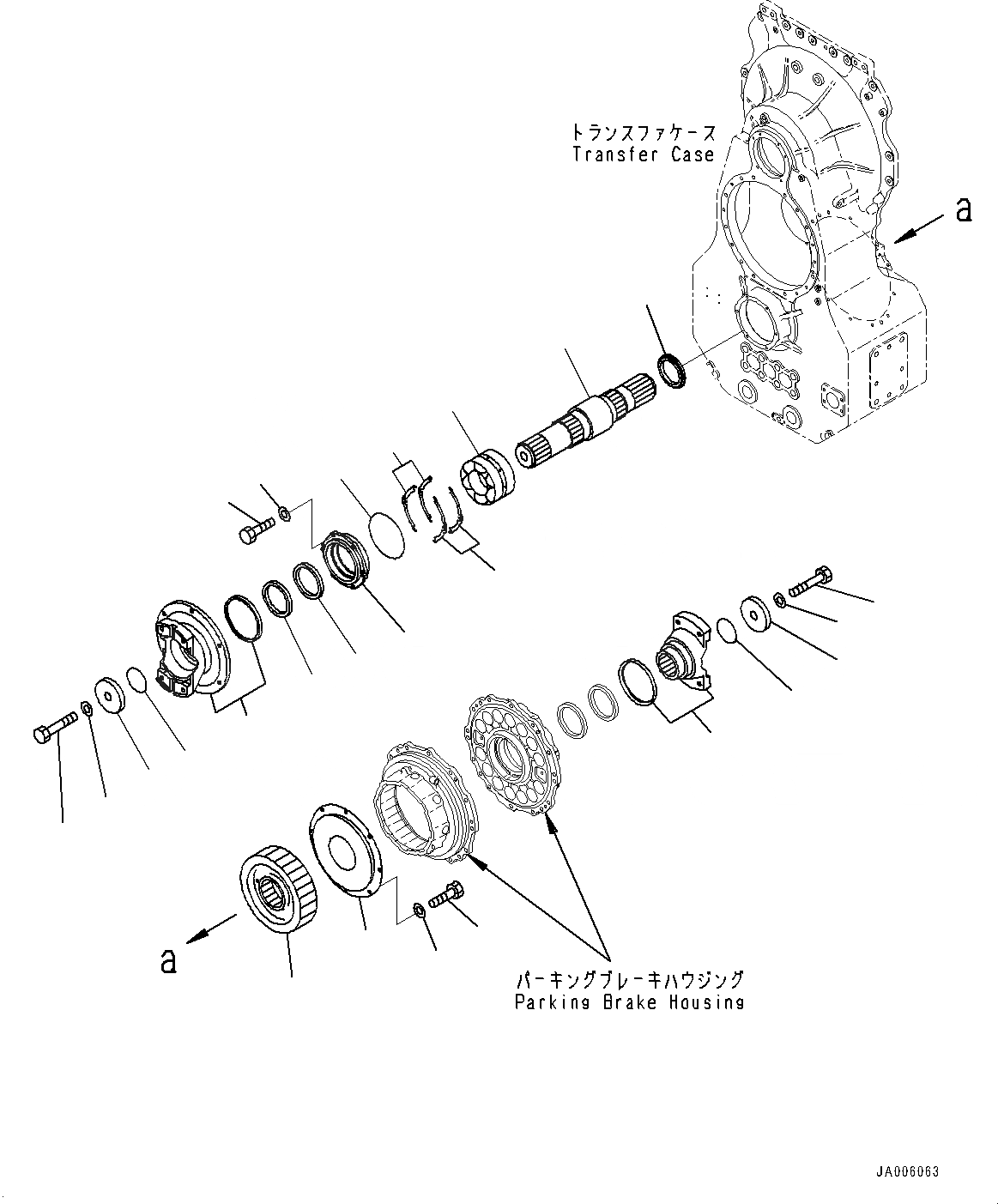 トランスファケース
Transfer Case

a

a

パーキングブレーキハウジング
Parking Brake Housing

JA006063