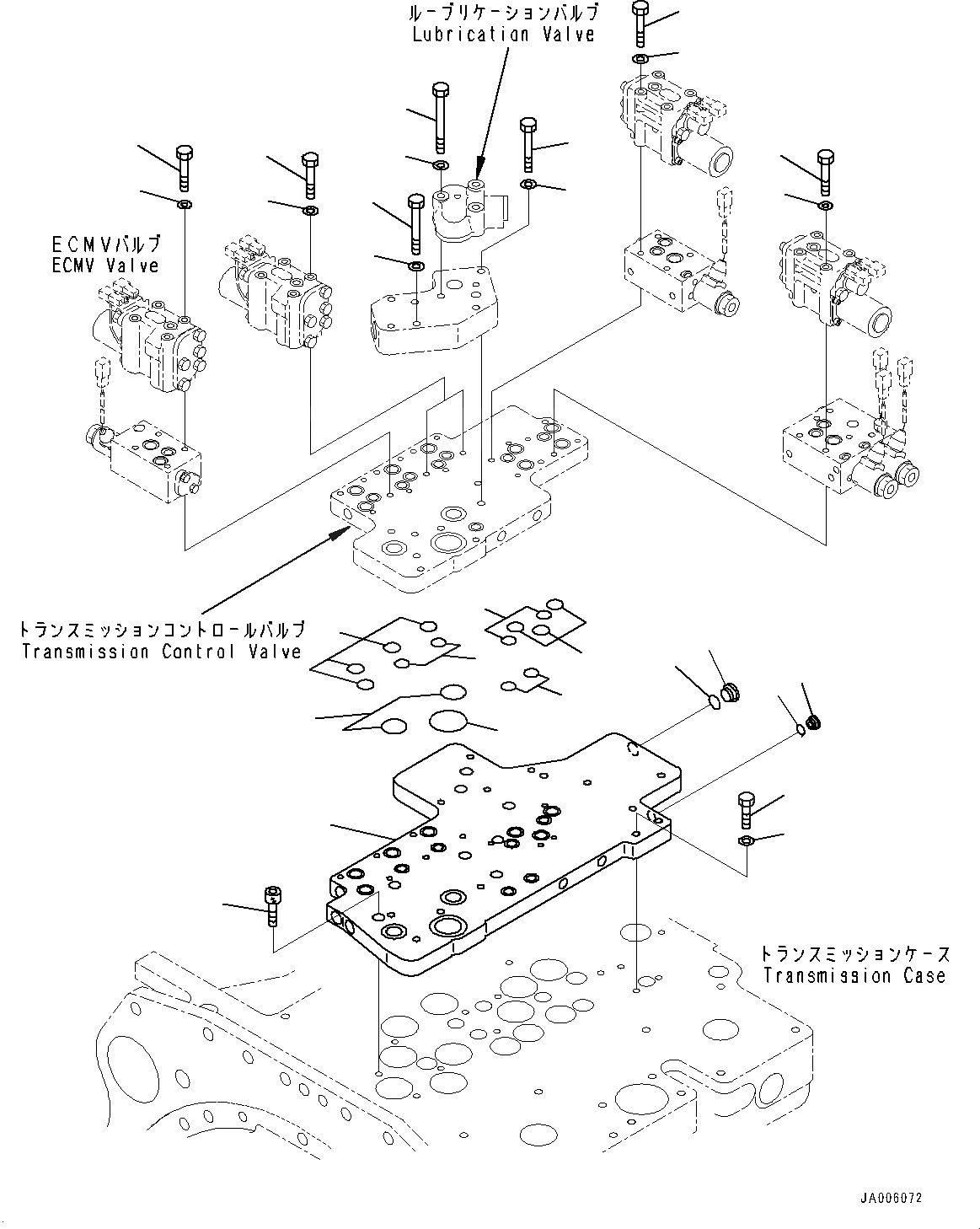 ルーブリケーションバルブ
Lubrication Valve

ECMVバルブ
ECMV Valve

トランスミッションコントロールバルブ
Transmission Control Valve

トランスミッションケース
Transmission Case

JA006072