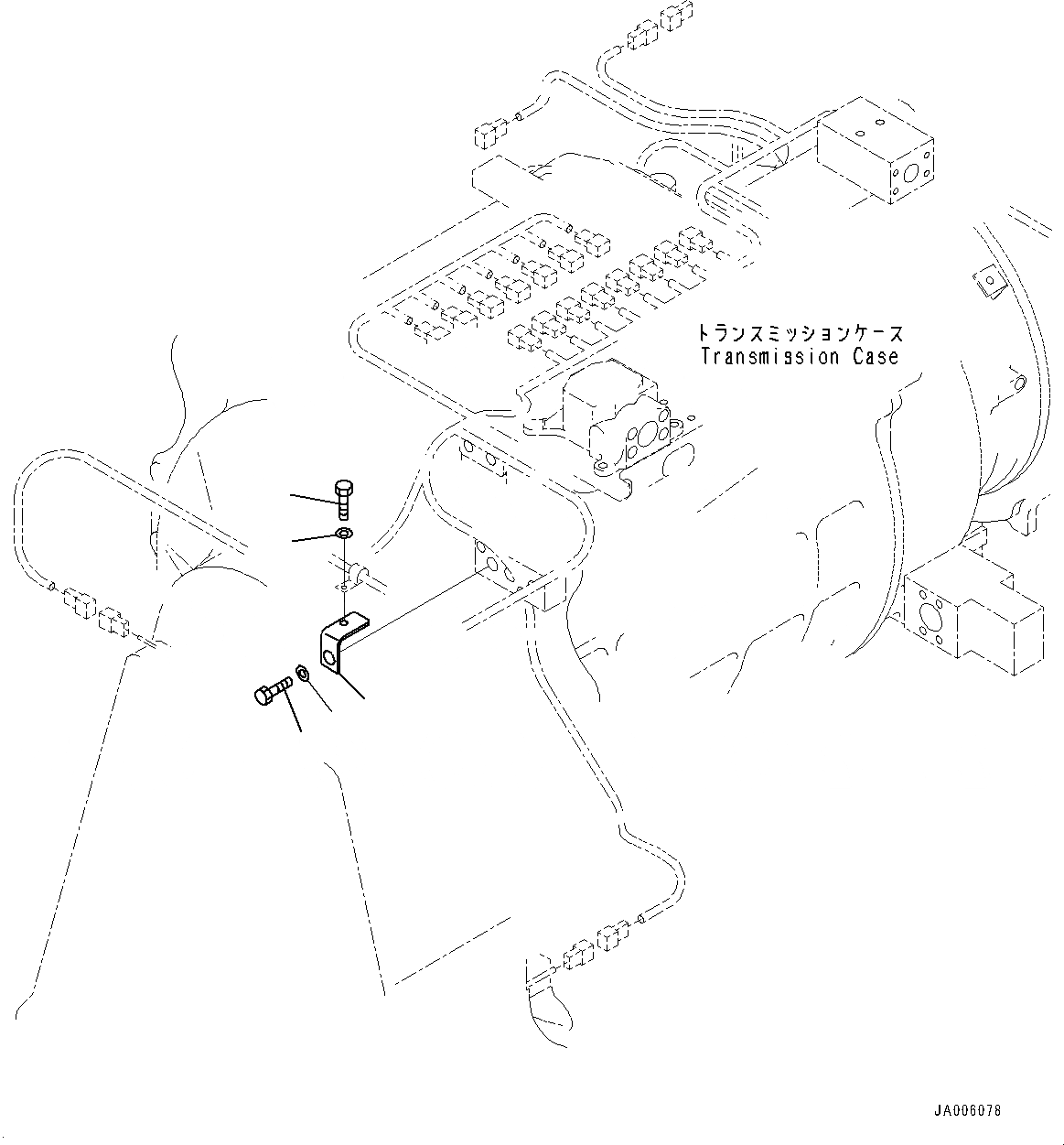 トランスミッションケース
Transmission Case

JA006078