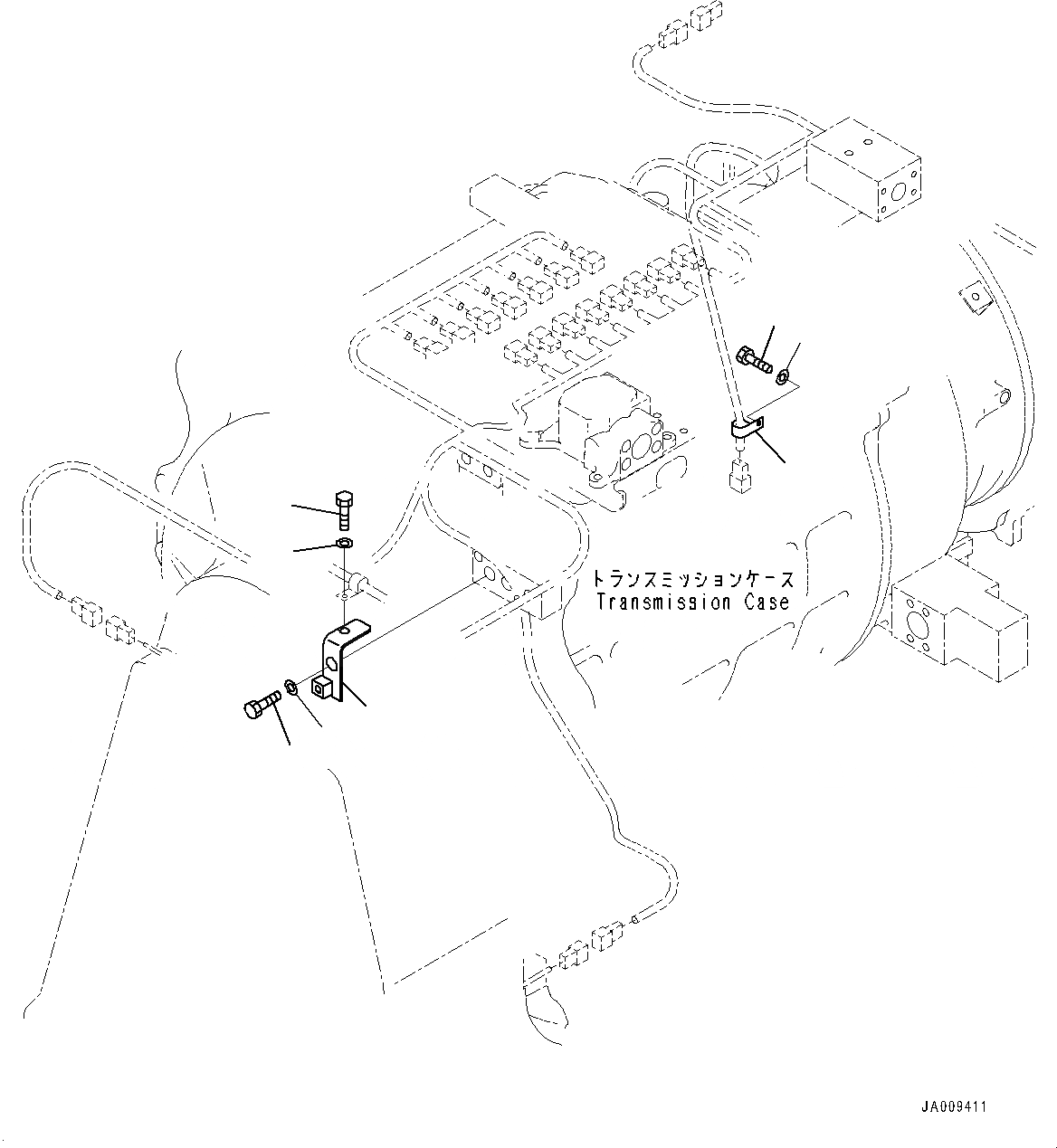 トランスミッションケース
Transmission Case

JA009411