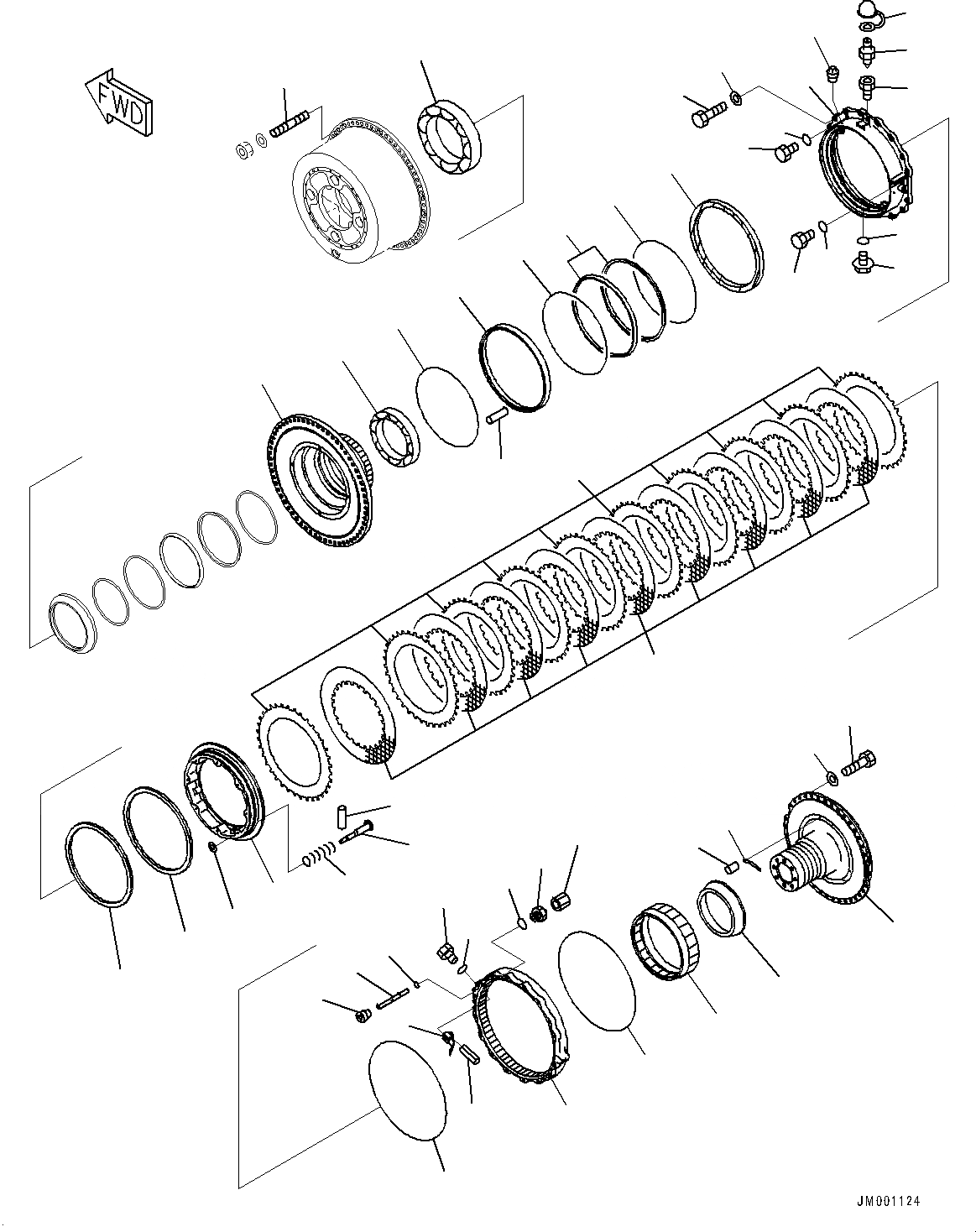 FWD

JM001124