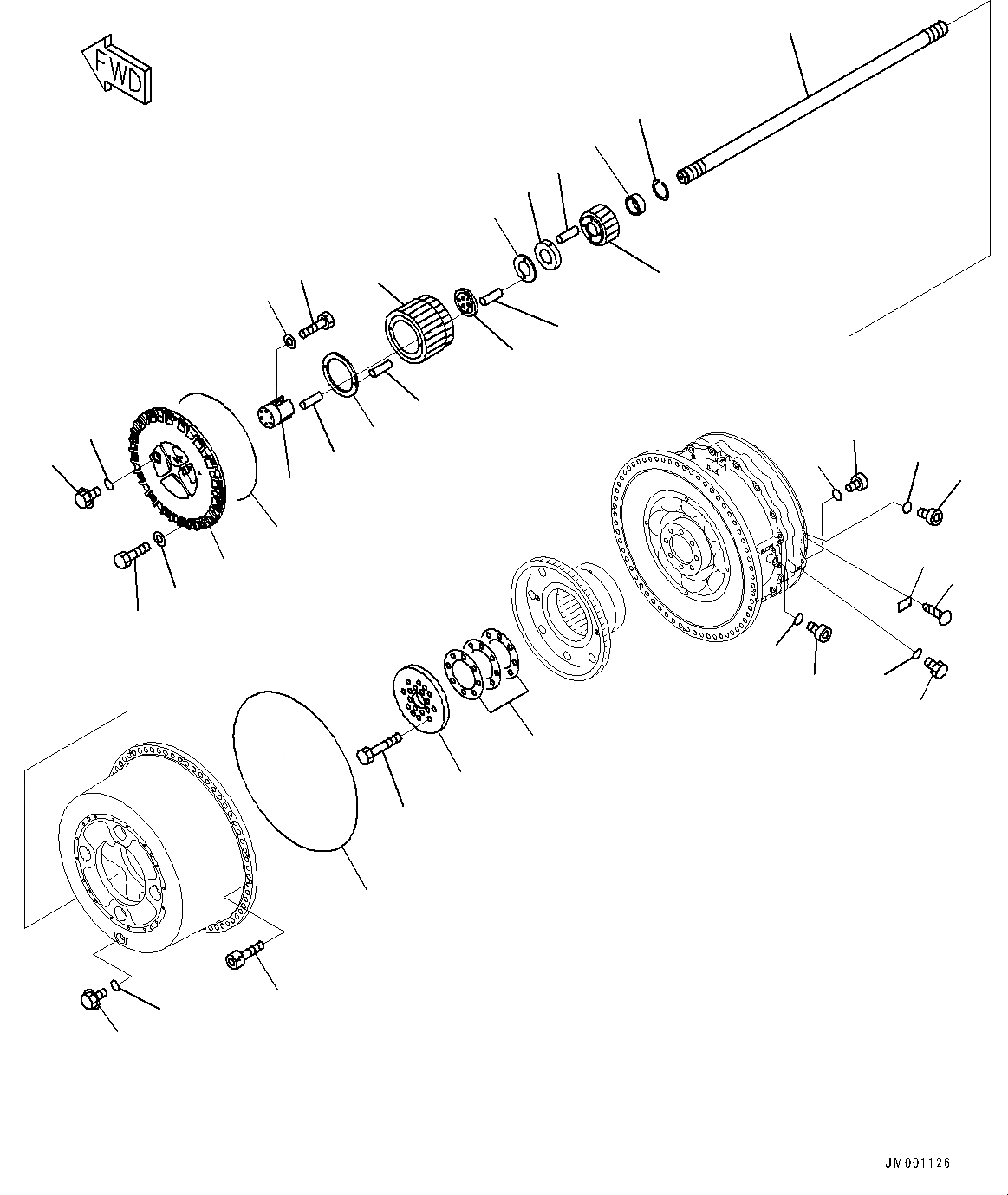 FWD

JM001126