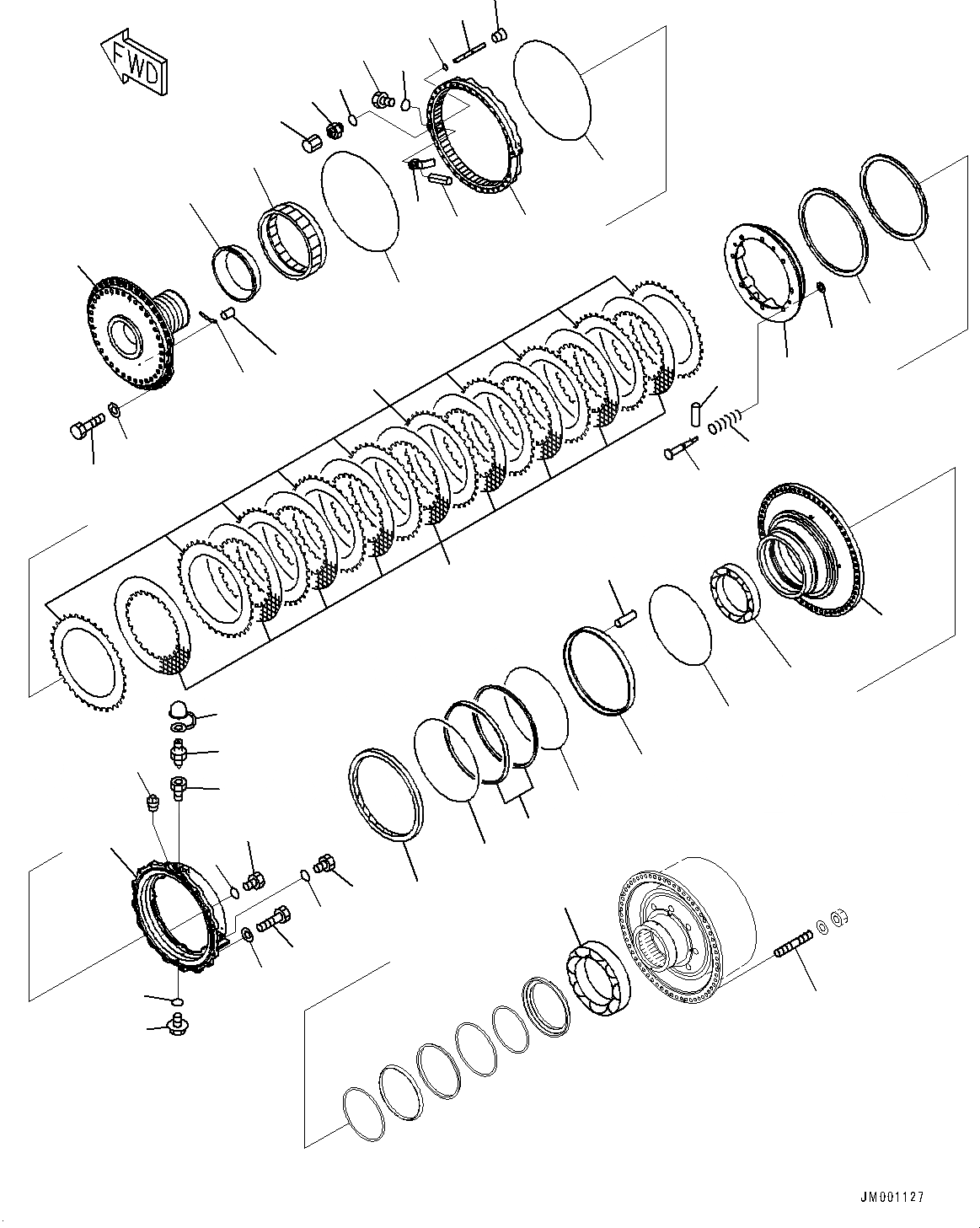 FWD

JM001127