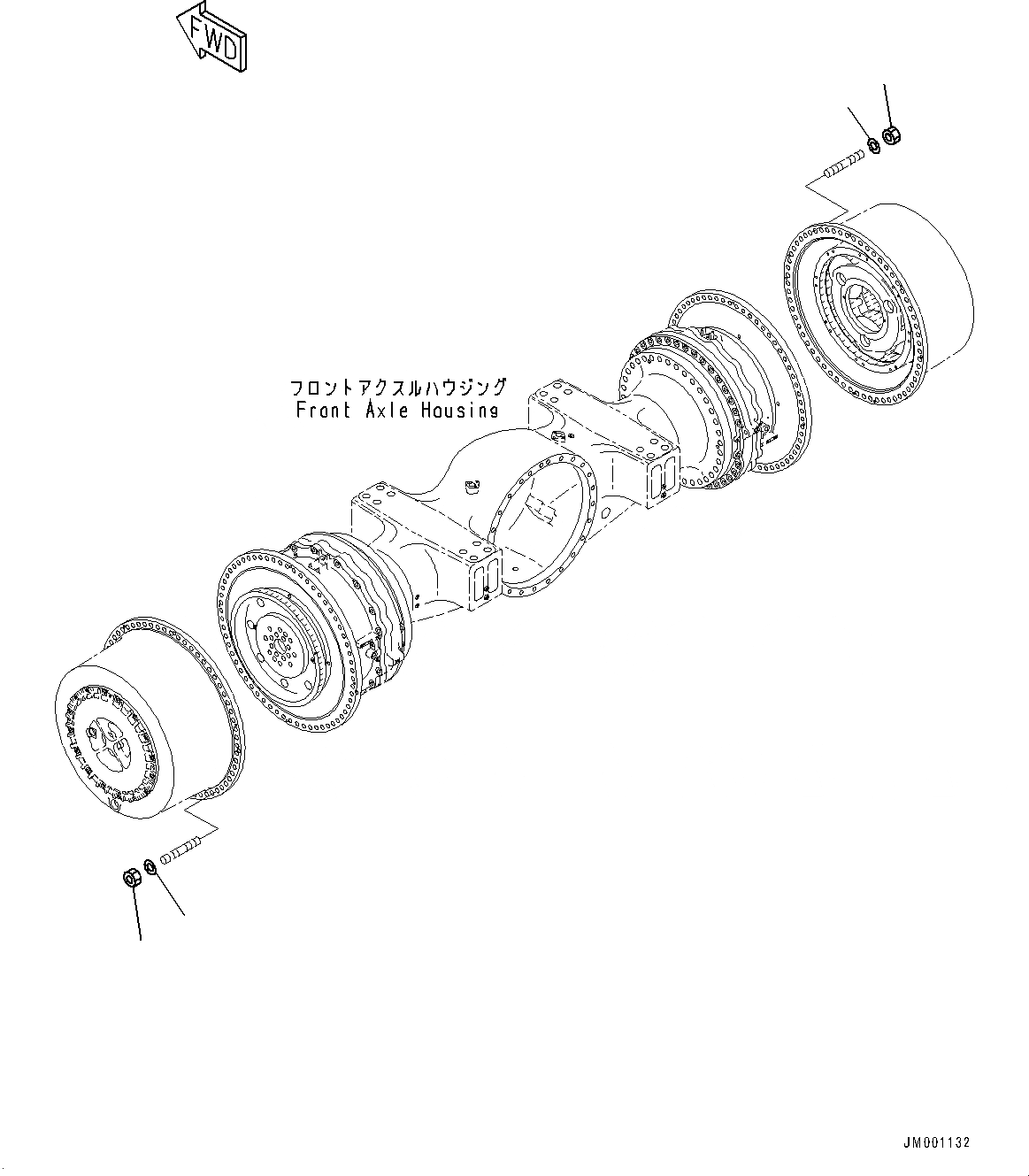 FWD

フロントアクスルハウジング
Front Axle Housing

JM001132