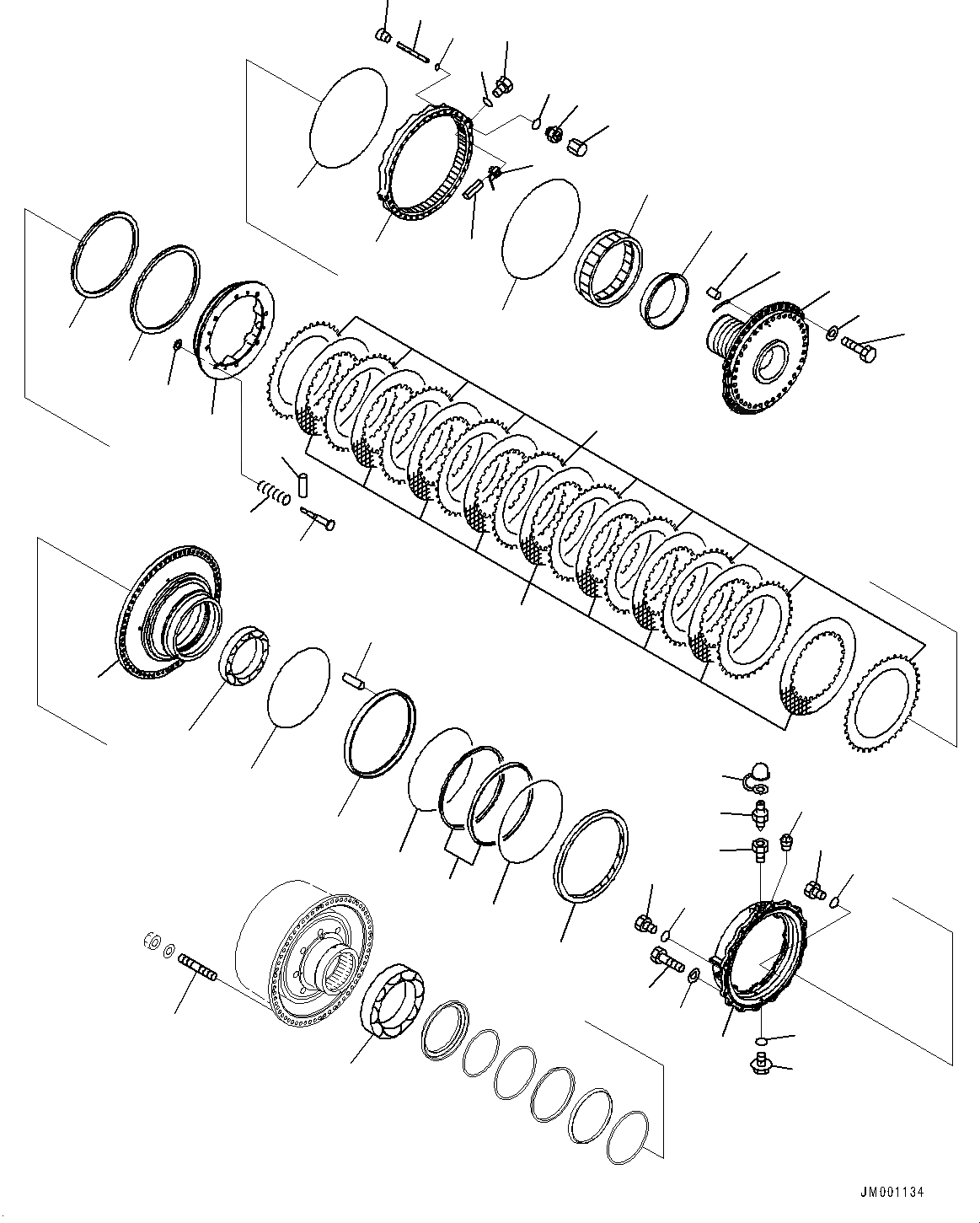 JM001134