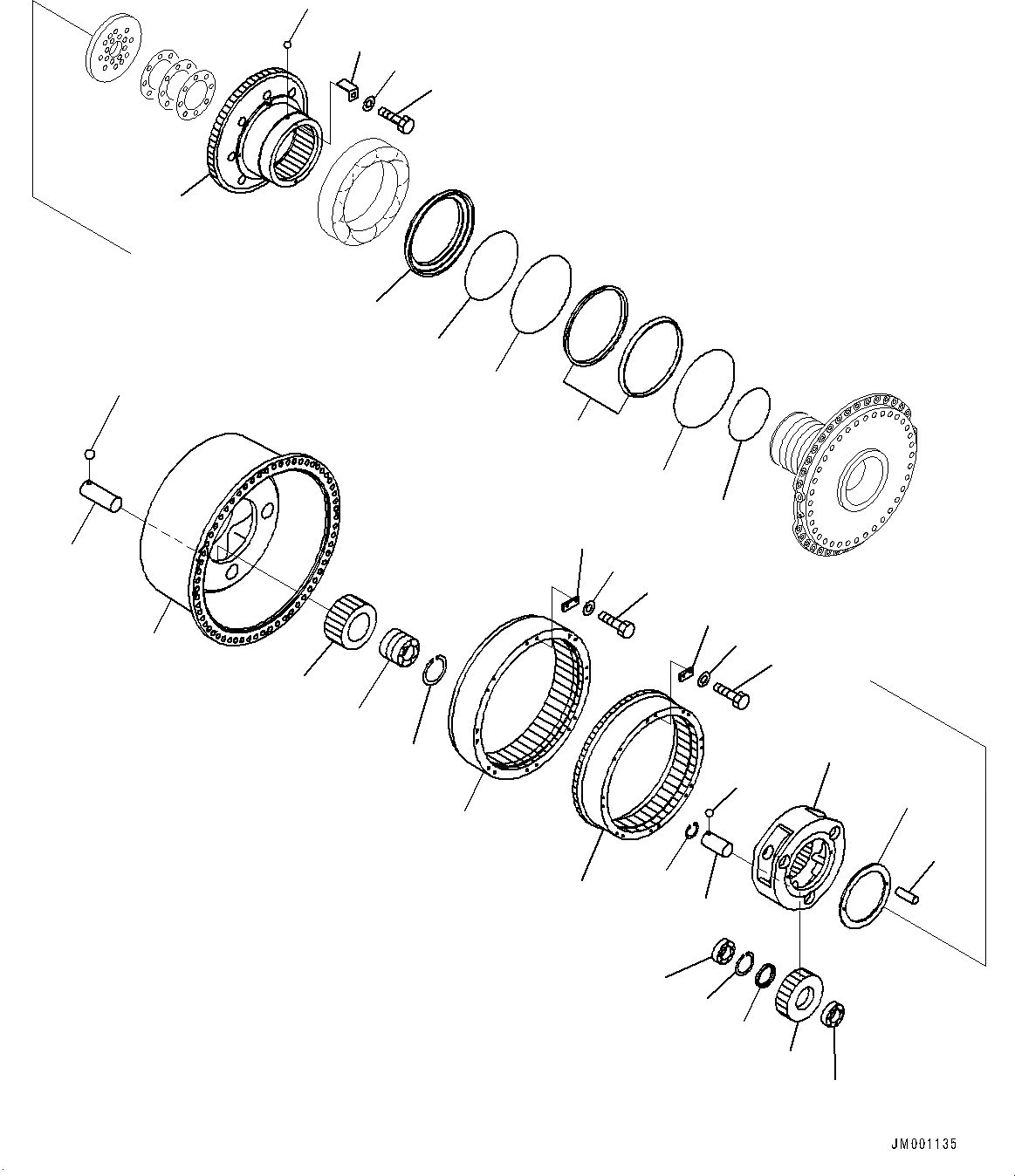 JM001135