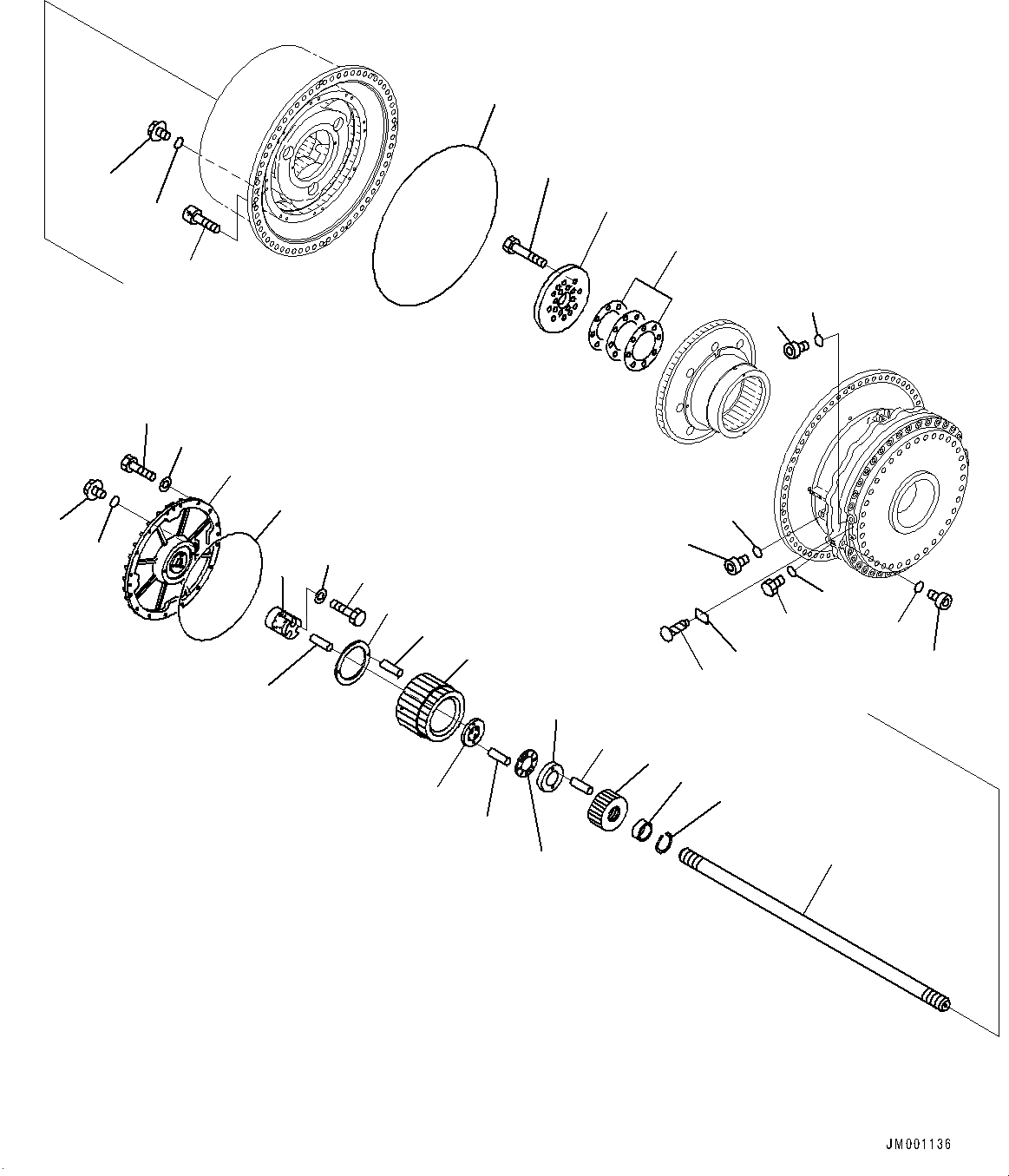 JM001136