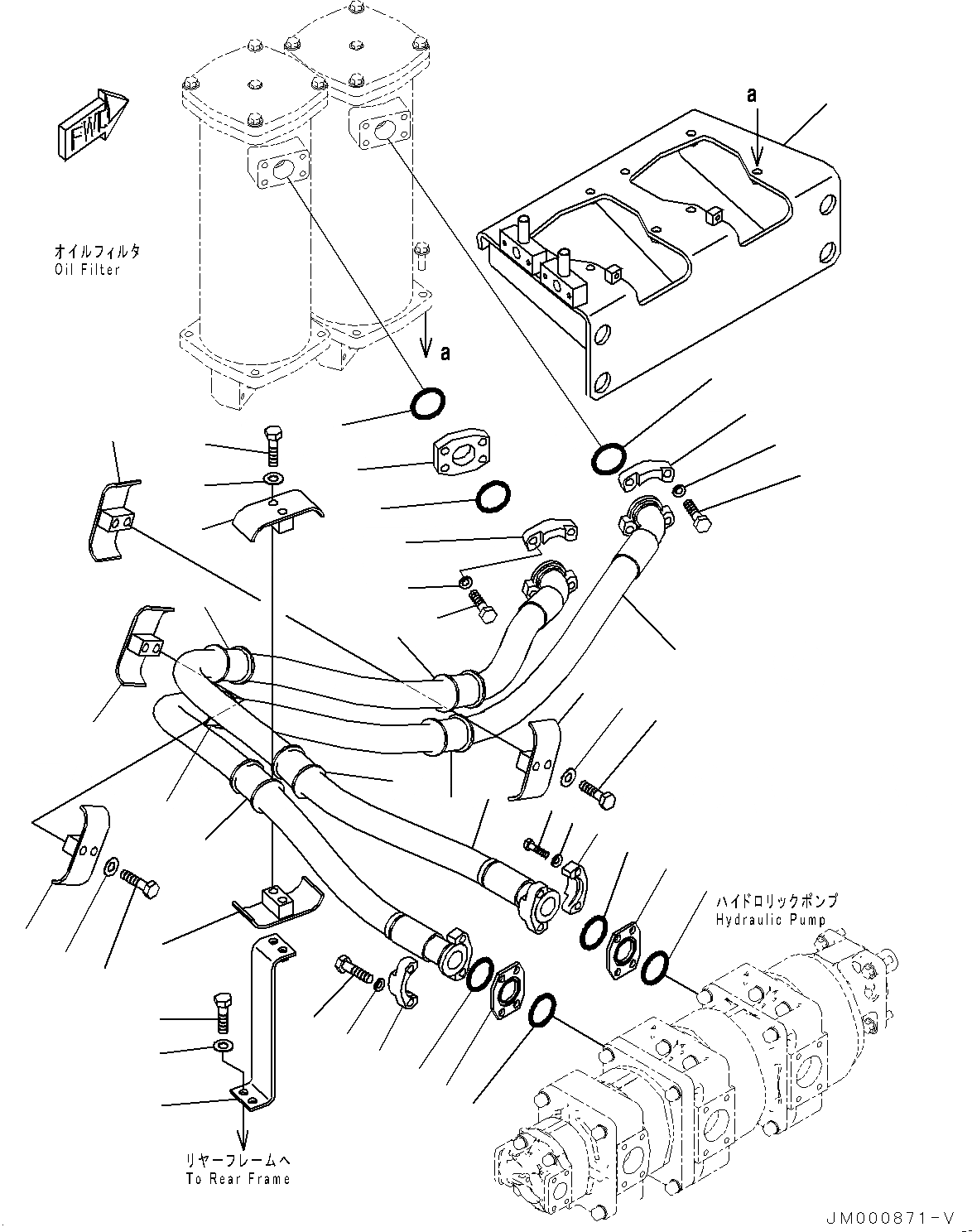 FWD

a

オイルフィルタ
Oil Filter

a

ハイドロリックポンプ
Hydraulic Pump

リヤーフレームへ
To Rear Frame

JM000871-V