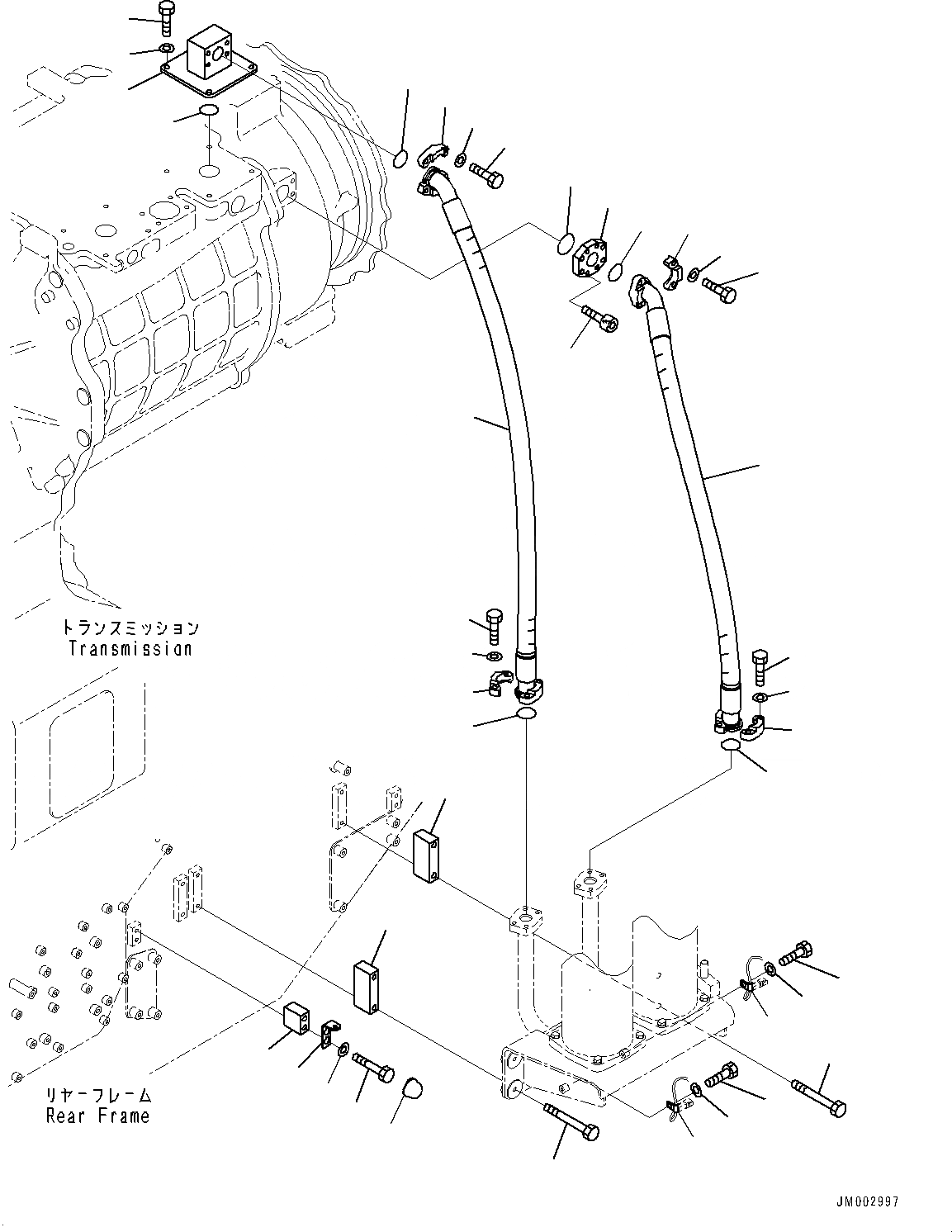 トランスミッション
Transmission

リヤーフレーム
Rear Frame

JM002997