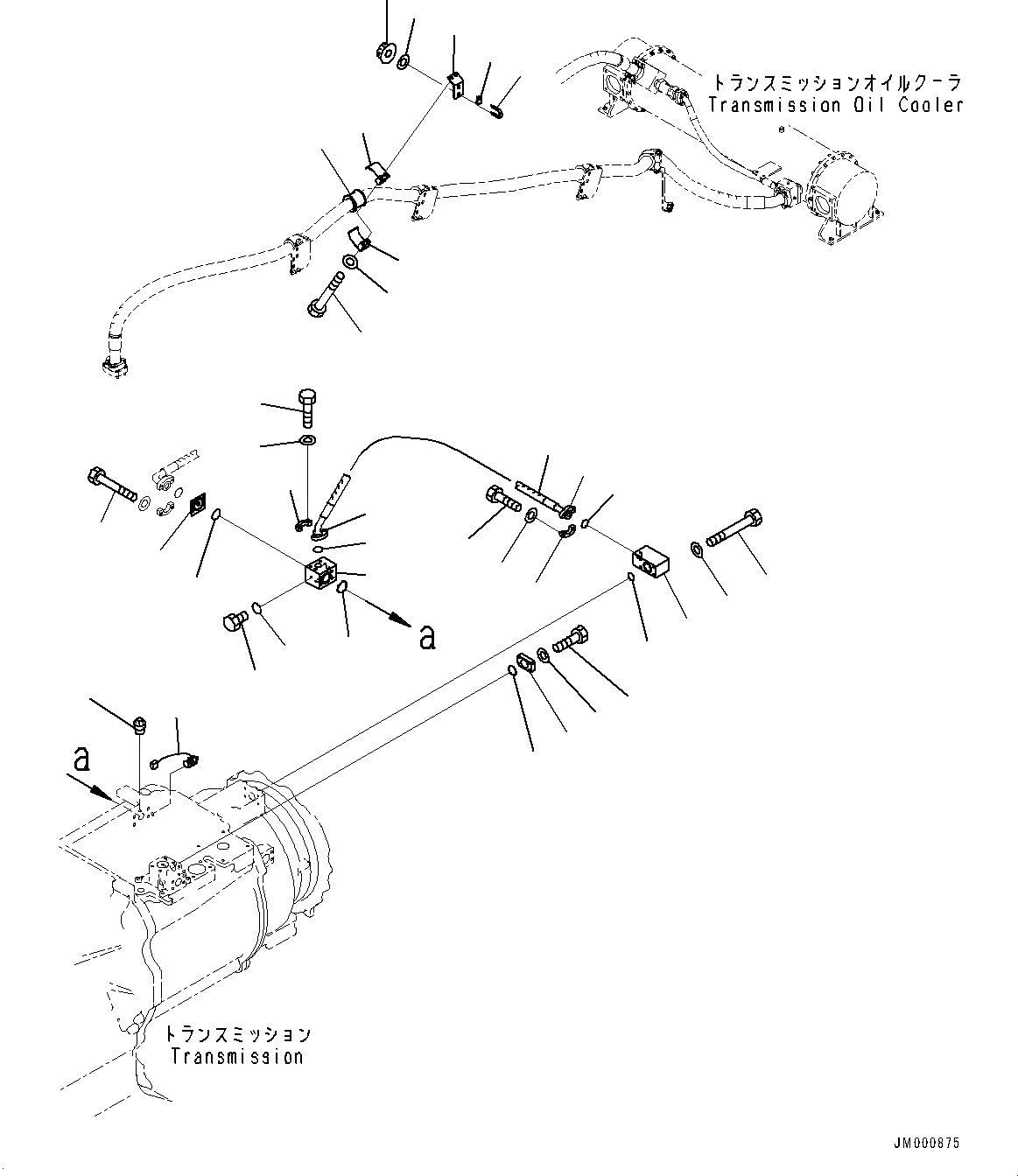 トランスミッションオイルクーラ
Transmission Oil Cooler

a

a

トランスミッション
Transmission

JM000875