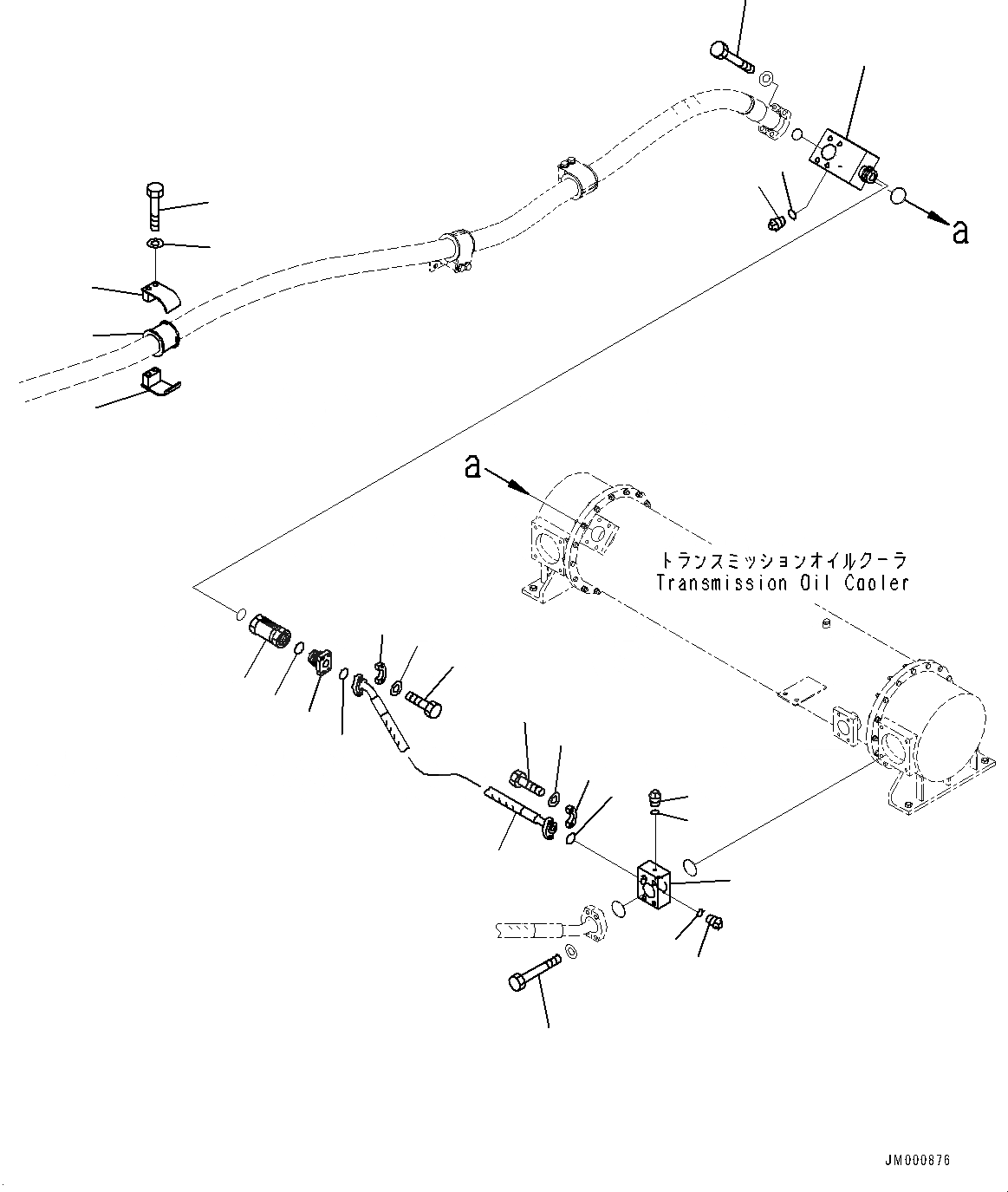 a

a

トランスミッションオイルクーラ
Transmission Oil Cooler

JM000876