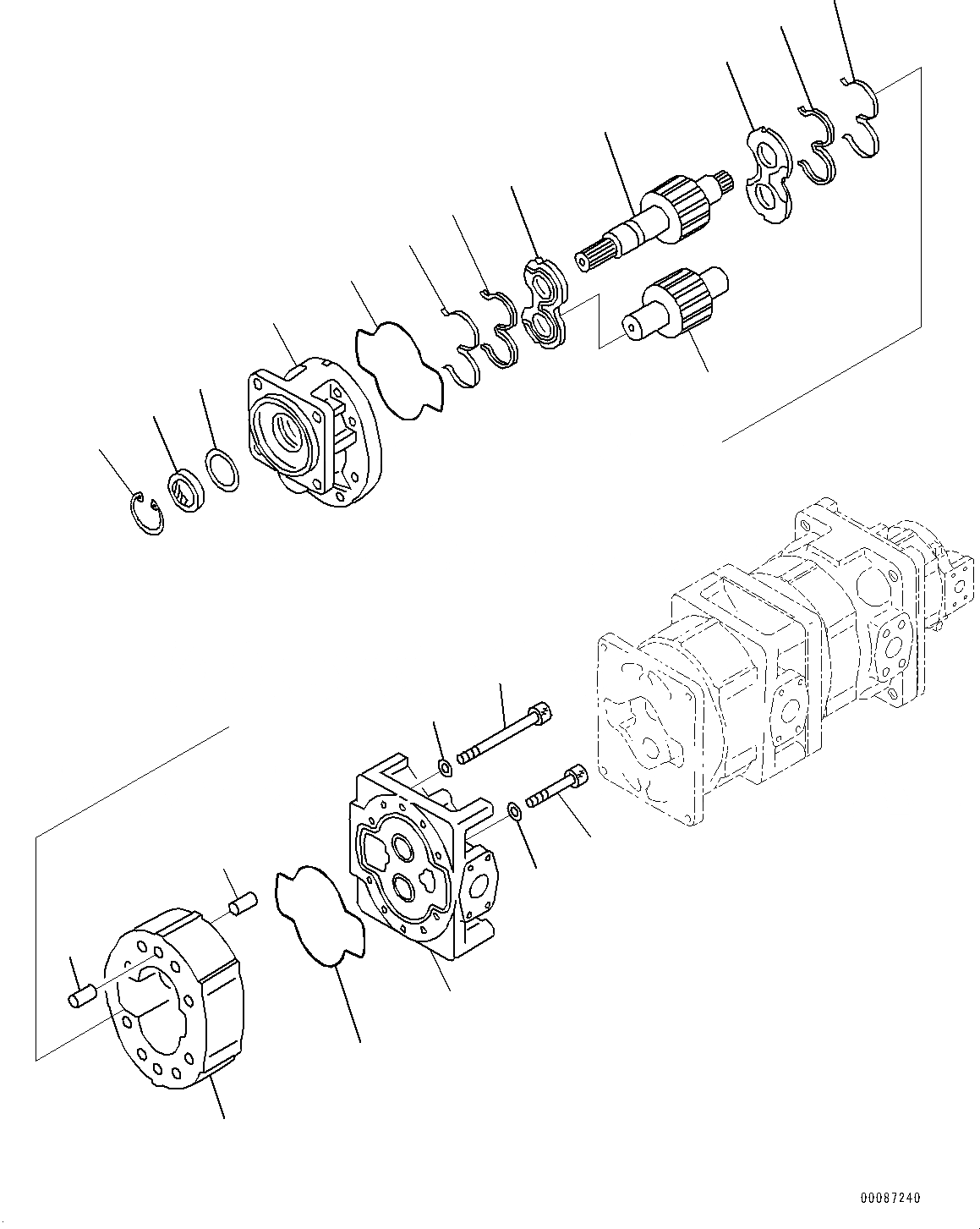 00087240