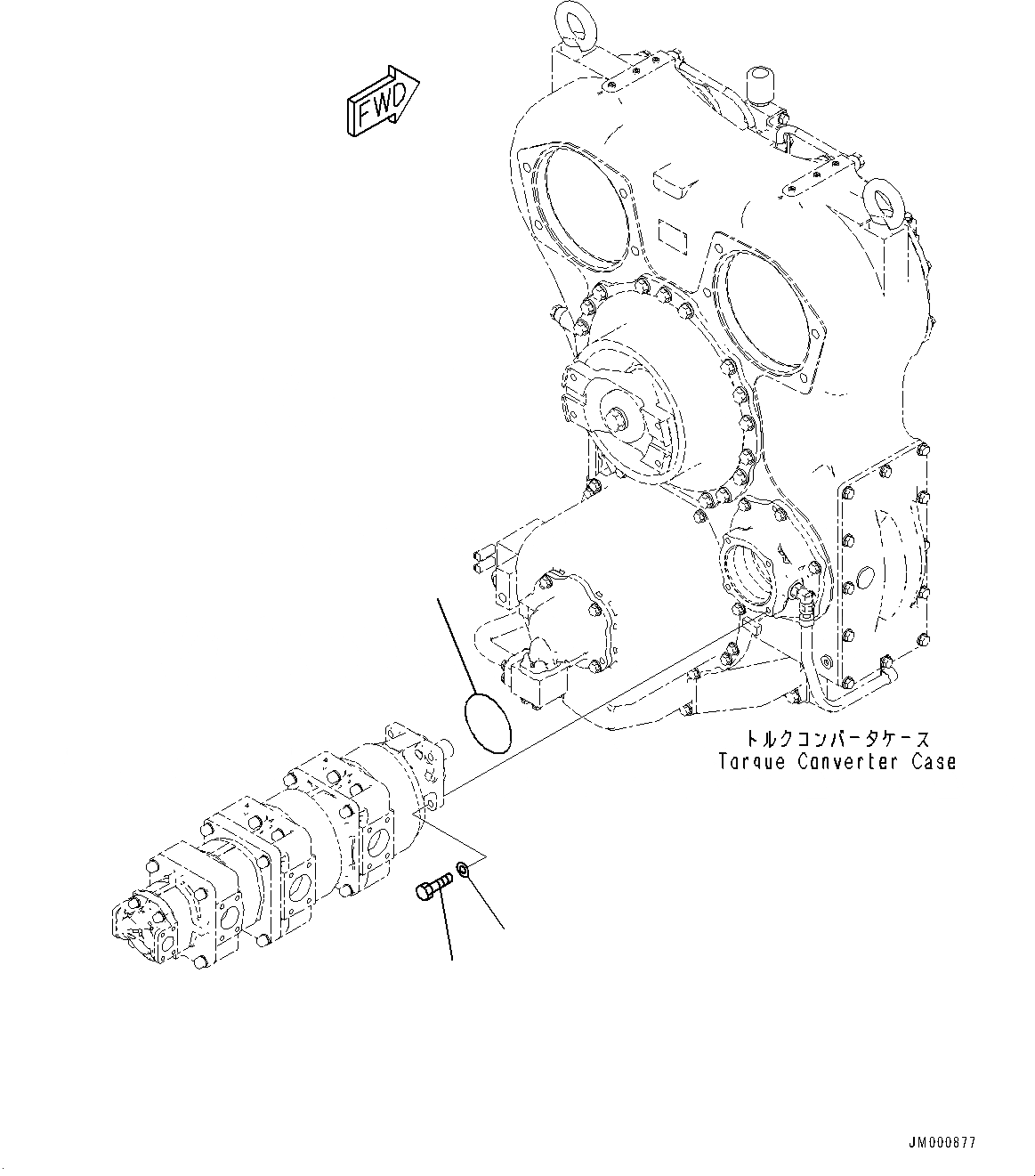 FWD

トルクコンバータケース
Torque Converter Case

JM000877