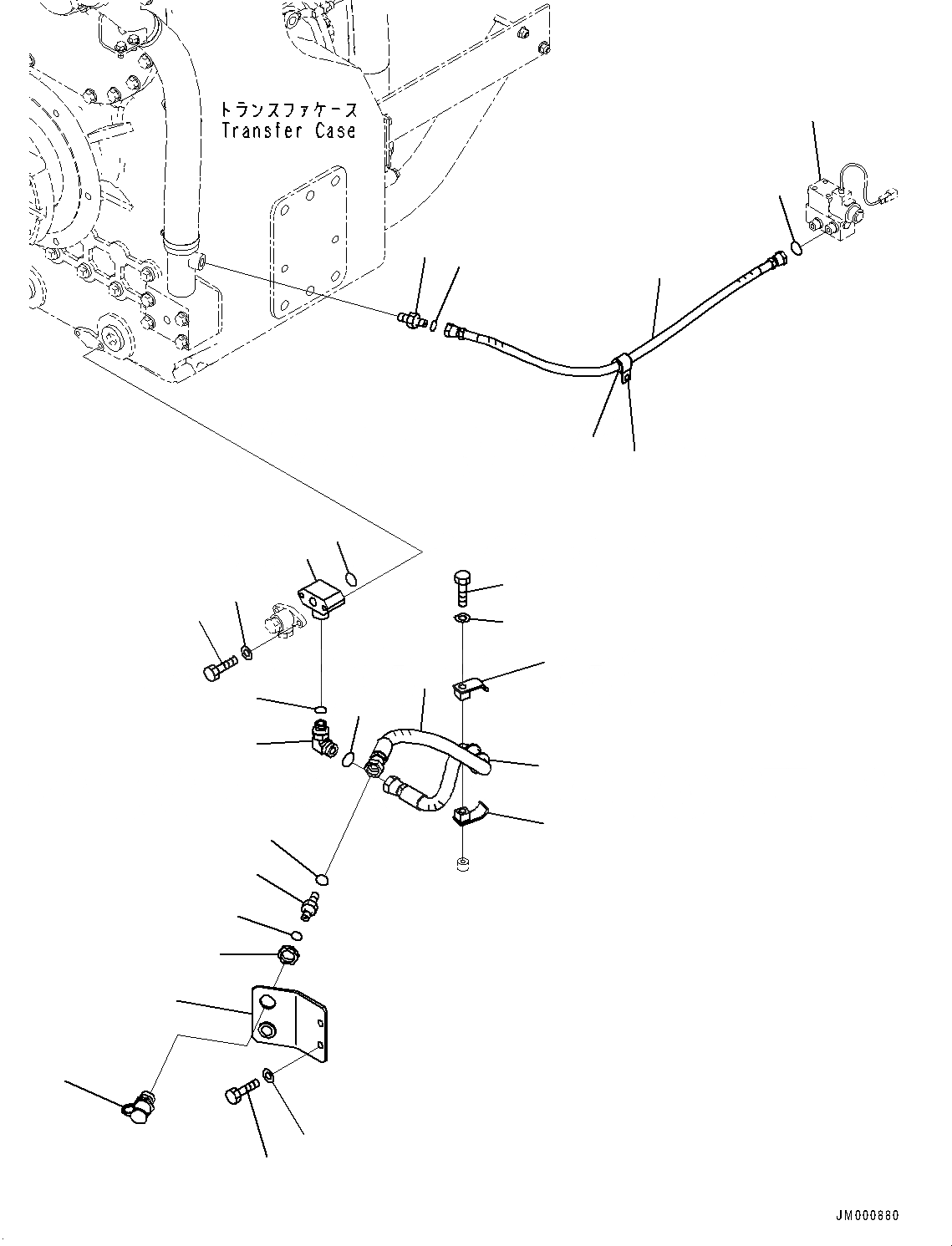 トランスファケース
Transfer Case

JM000880