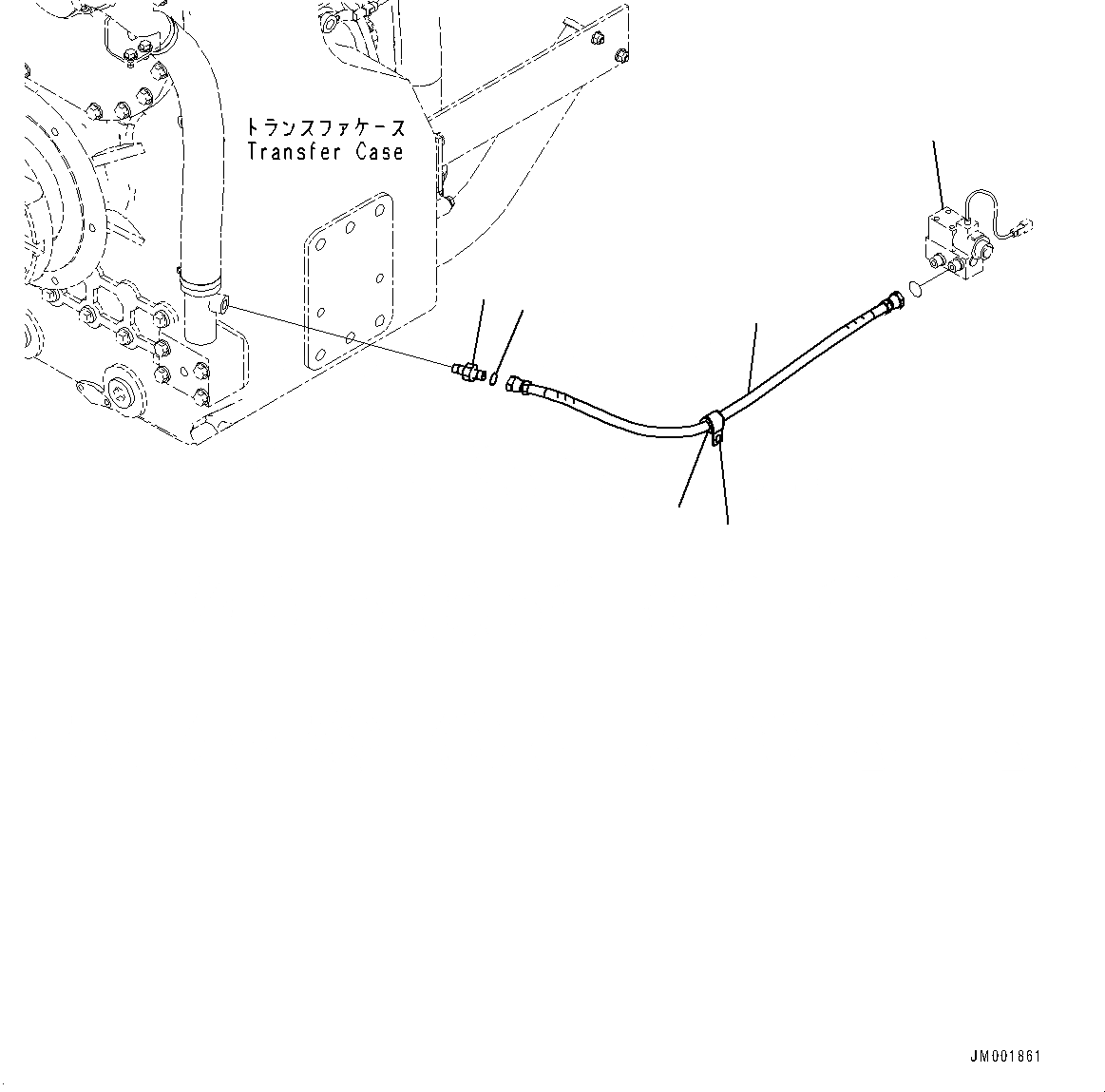 トランスファケース
Transfer Case

JM001861