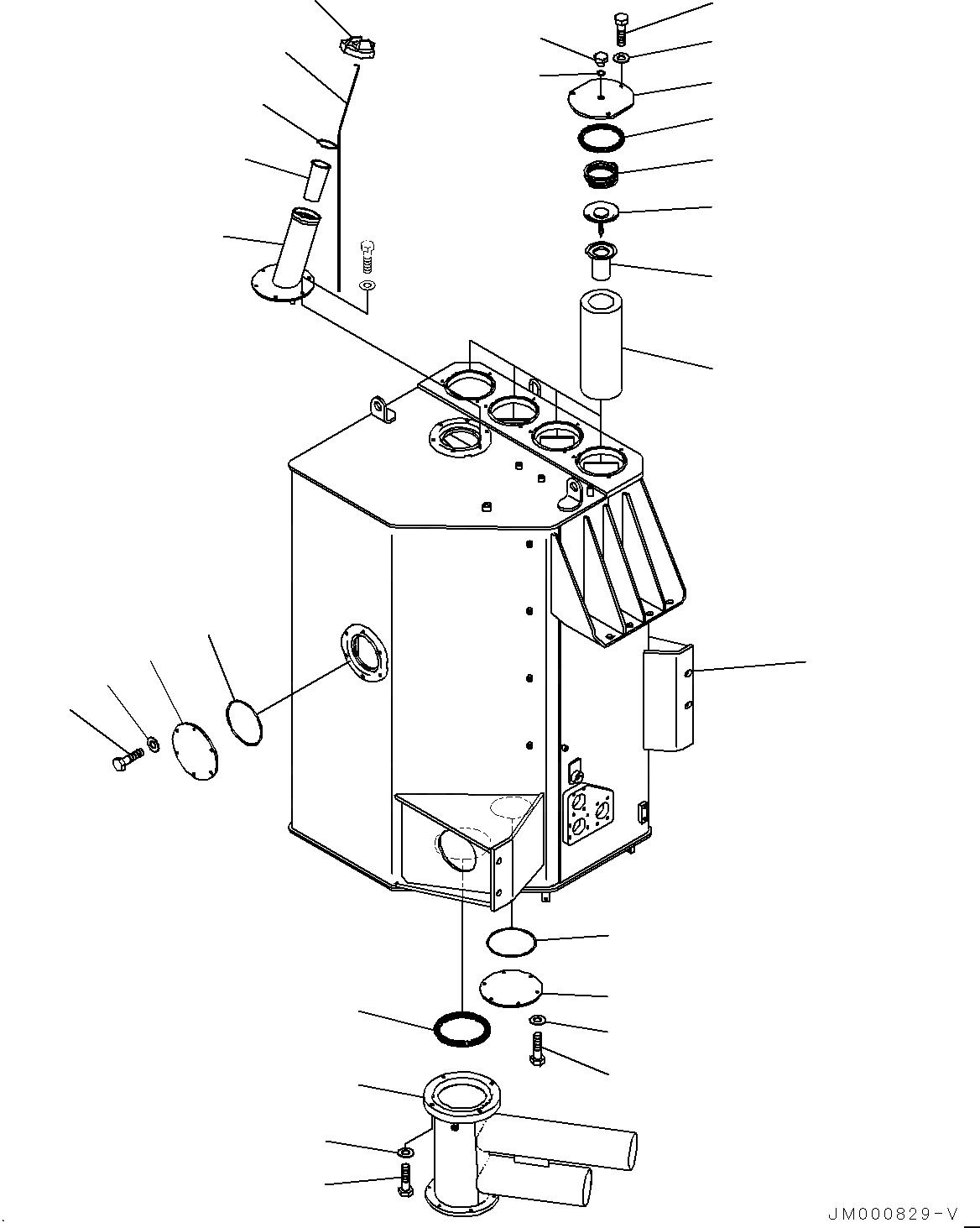 JM000829-V