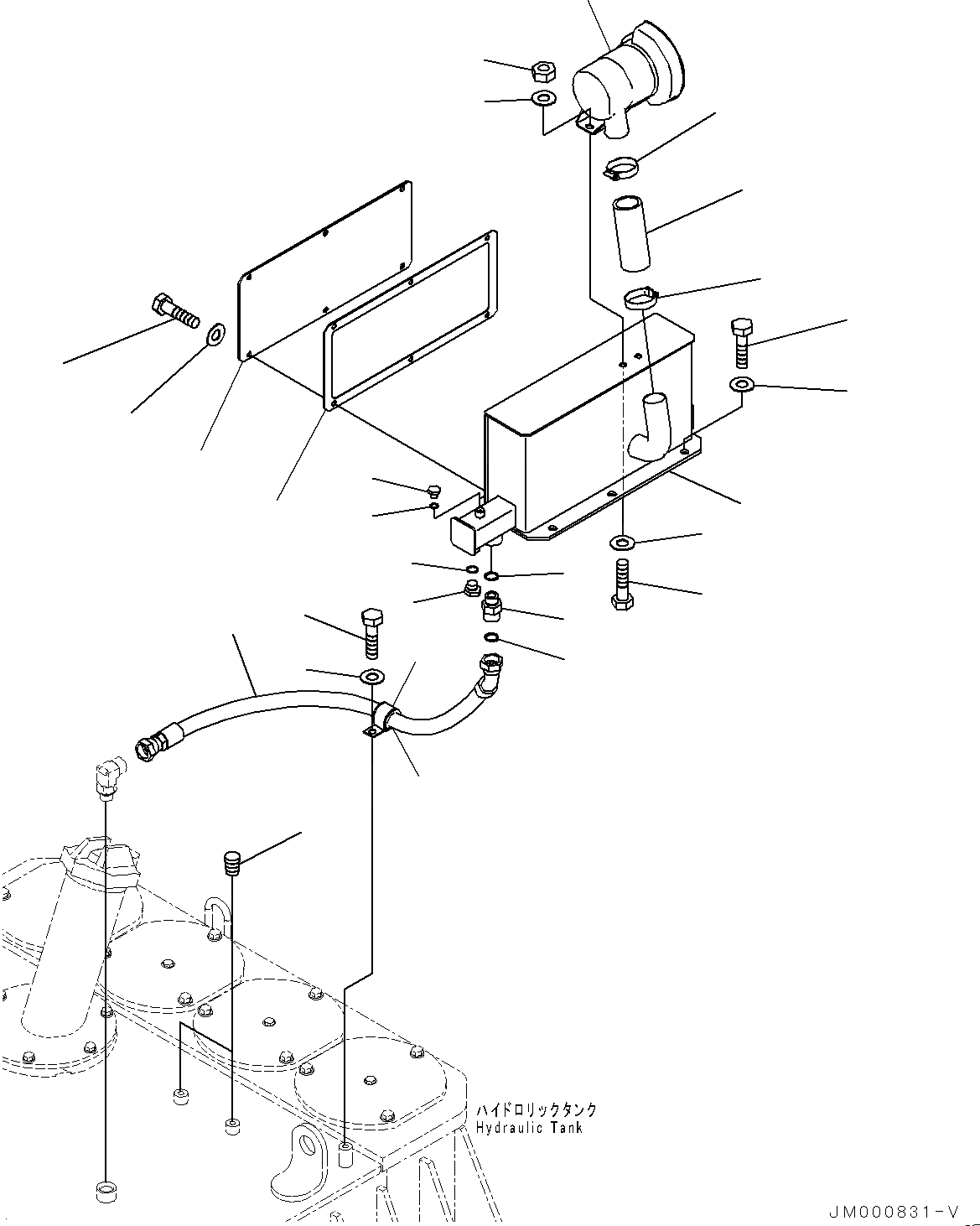 ハイドロリックタンク
Hydraulic Tank

JM000831-V