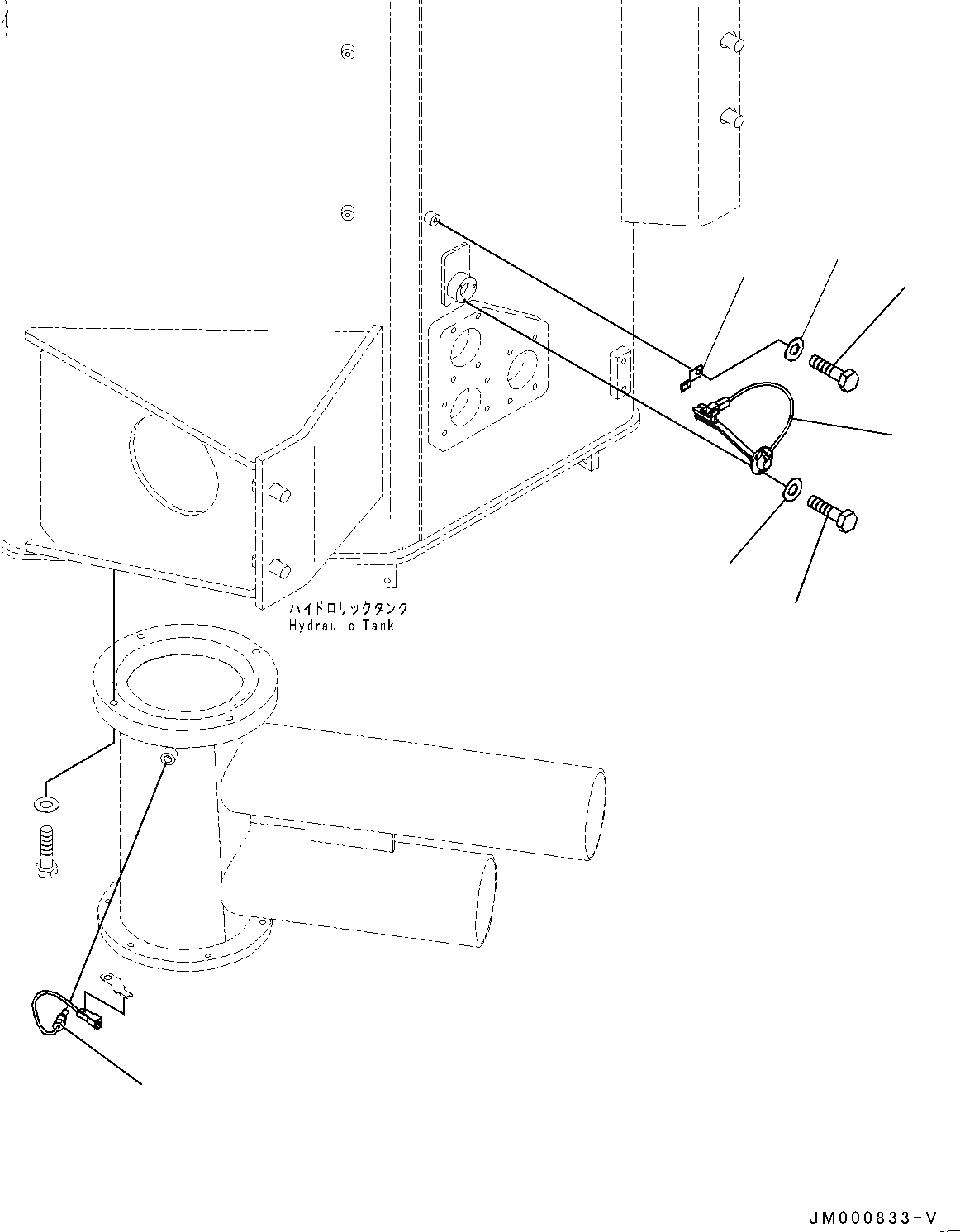 ハイドロリックタンク
Hydraulic Tank

JM000833-V