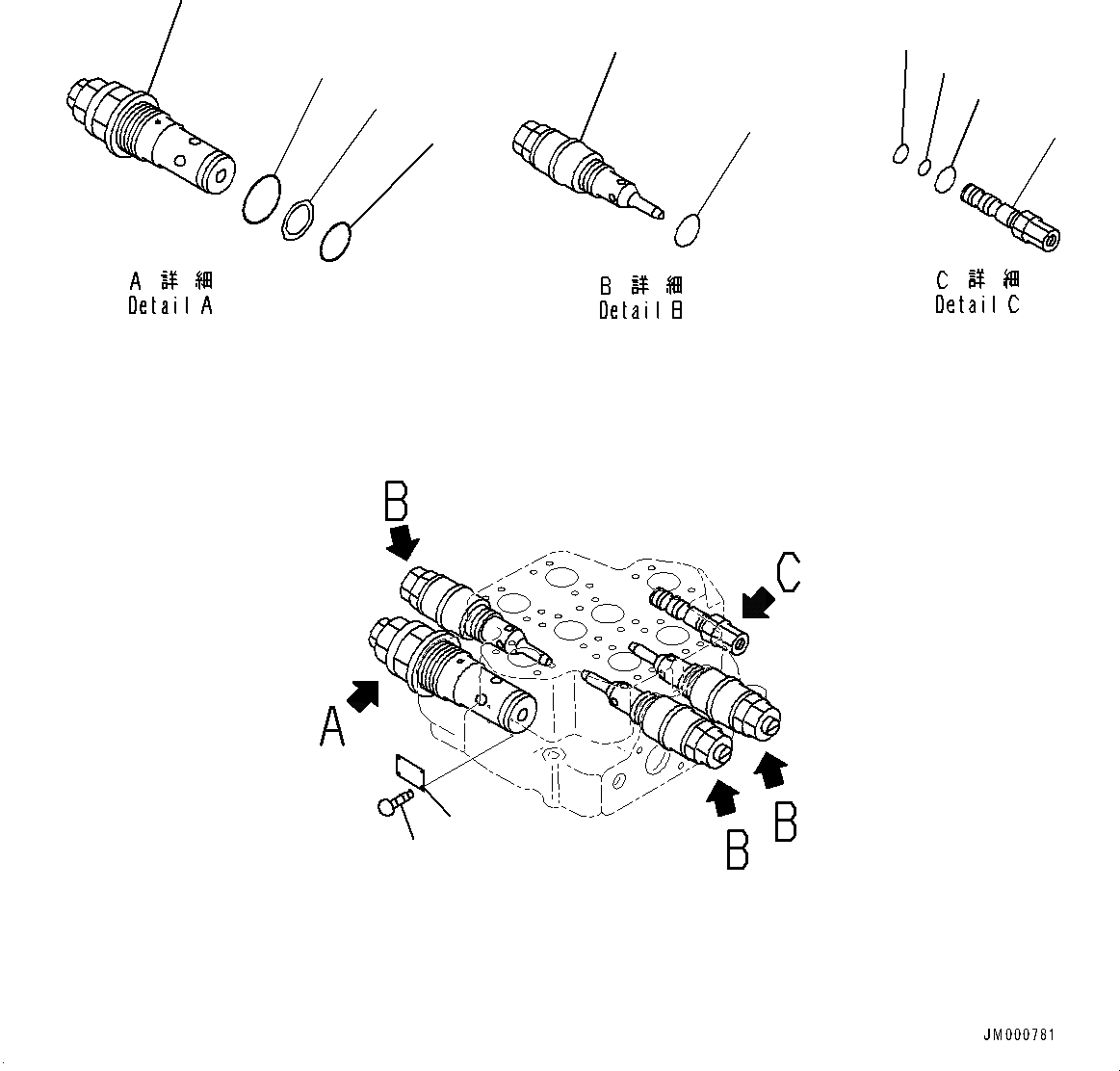 A 詳 細
Detail A

B 詳 細
Detail B

C 詳 細
Detail C

B

C

A

B

B

JM000781