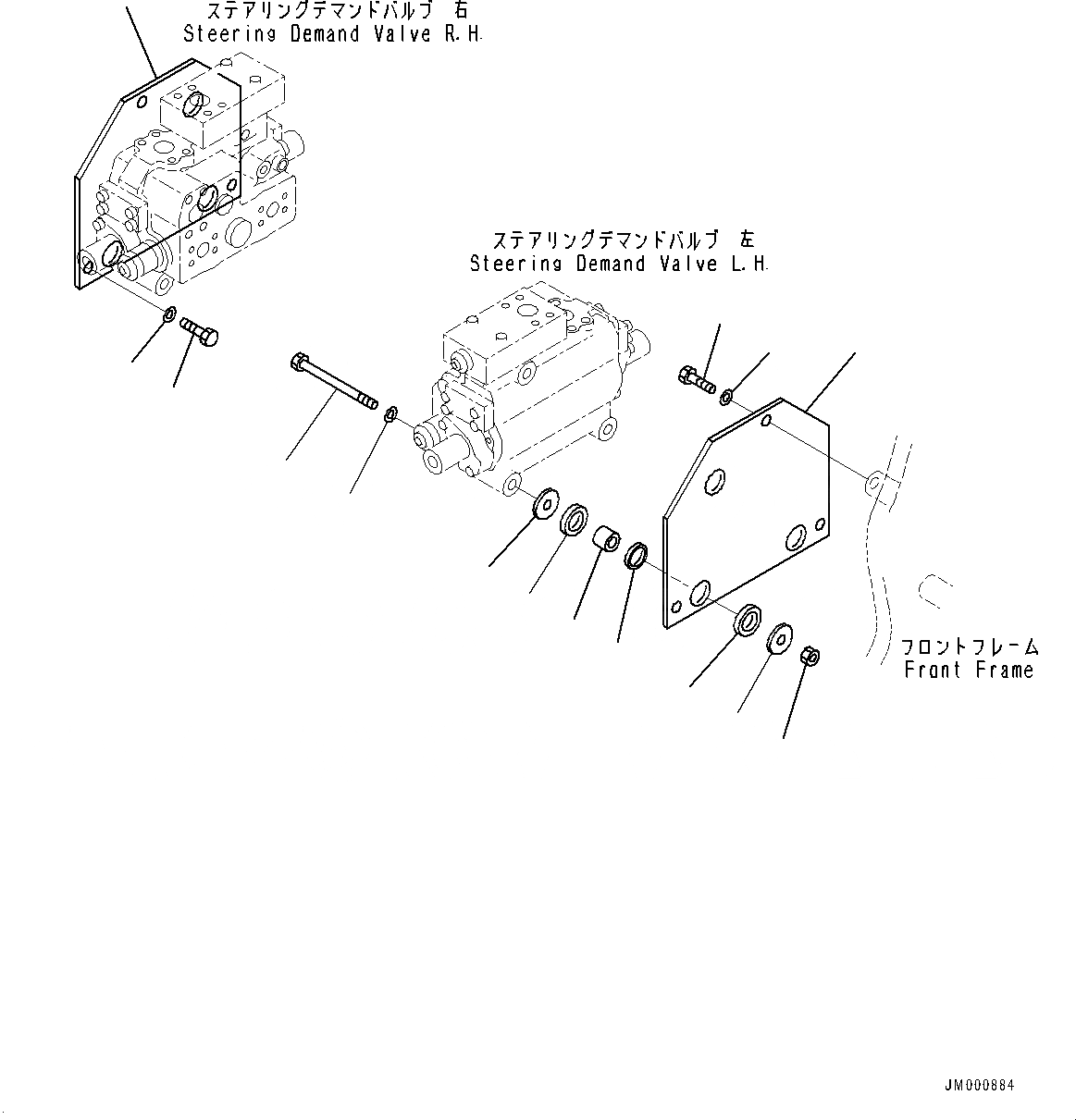 ステアリングデマンドバルブ 右
Steering Demand Valve R.H.

ステアリングデマンドバルブ 左
Steering Demand Valve L.H.

フロントフレーム
Front Frame

JM000884