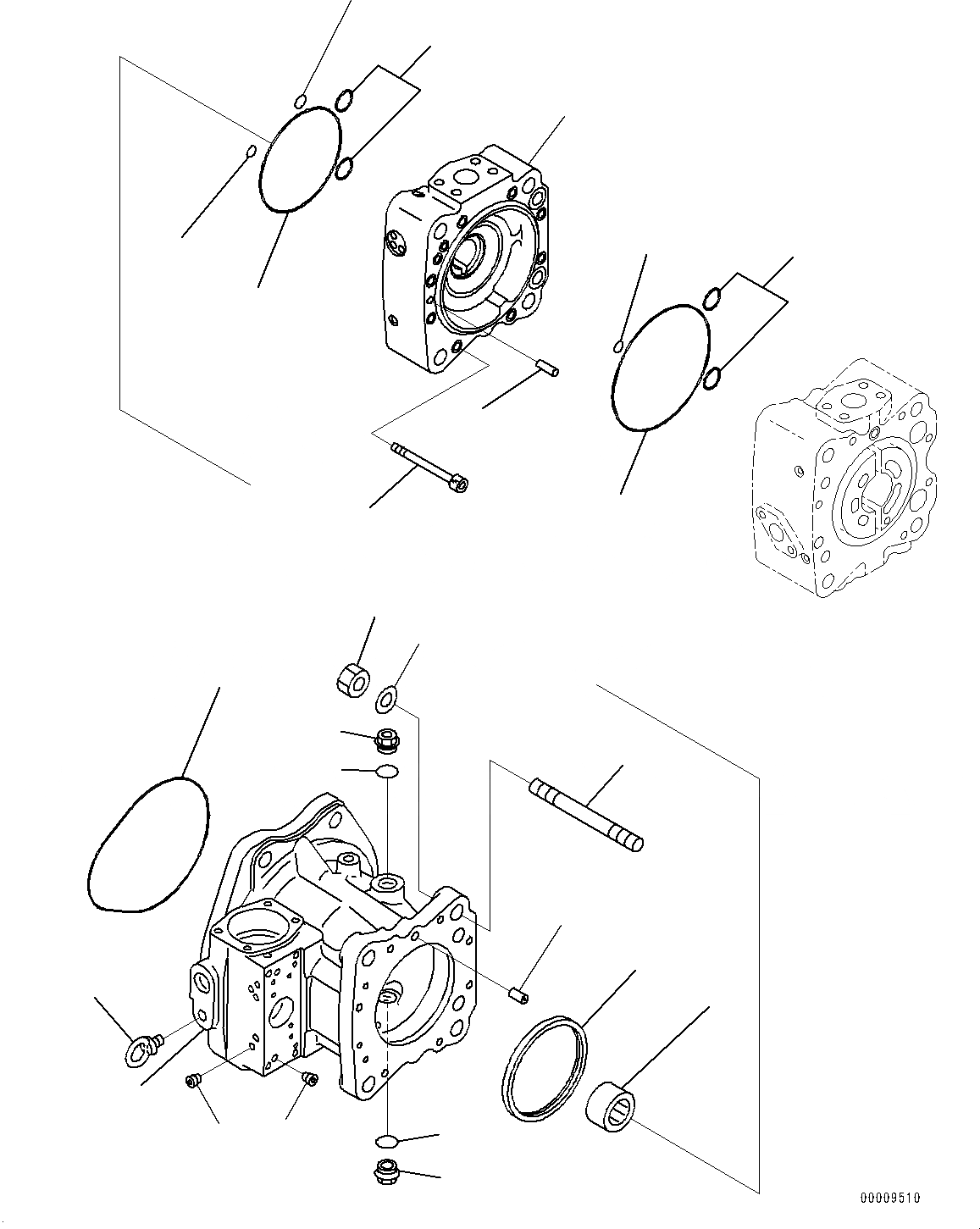 00009510