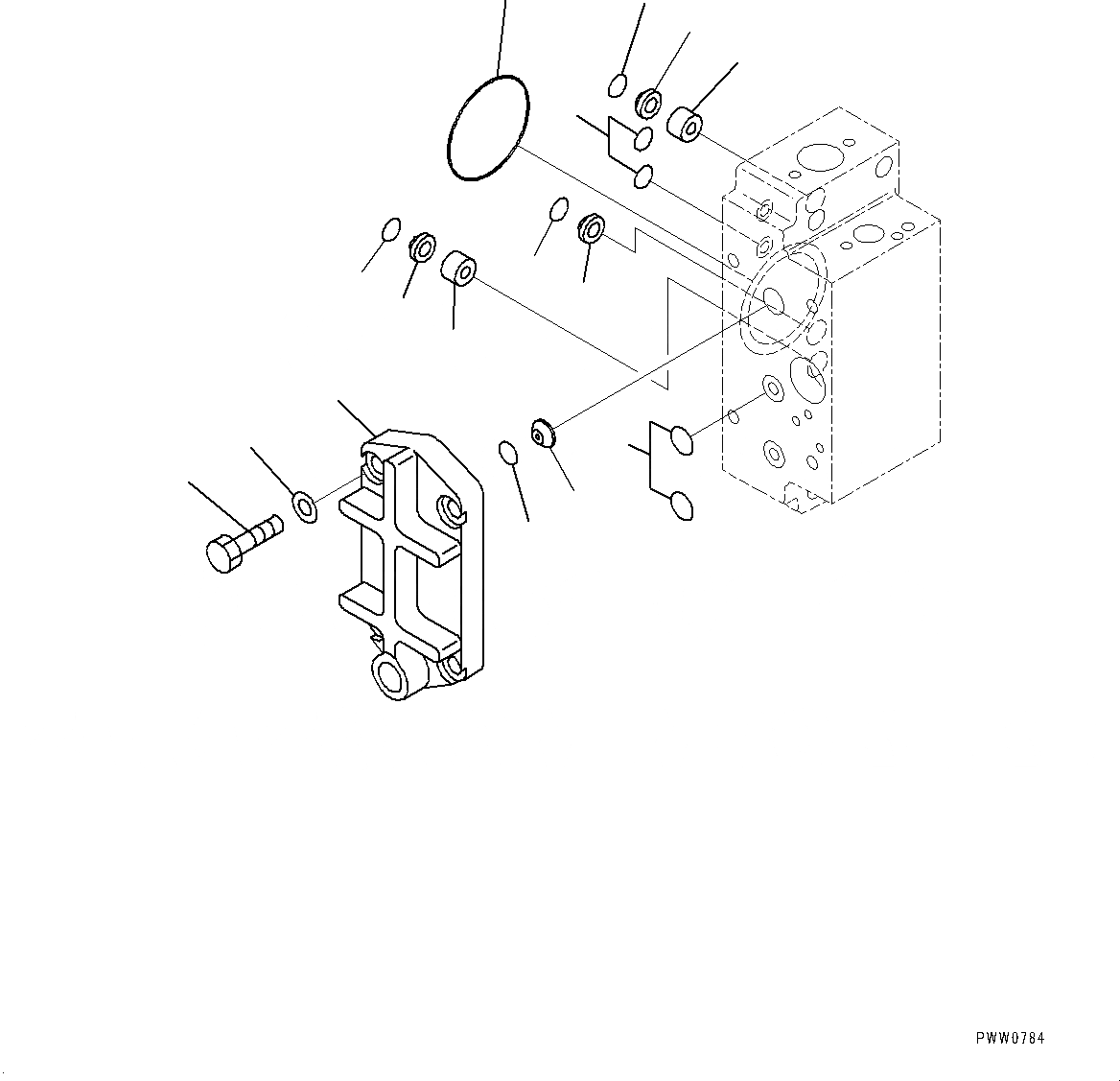 PWW0784