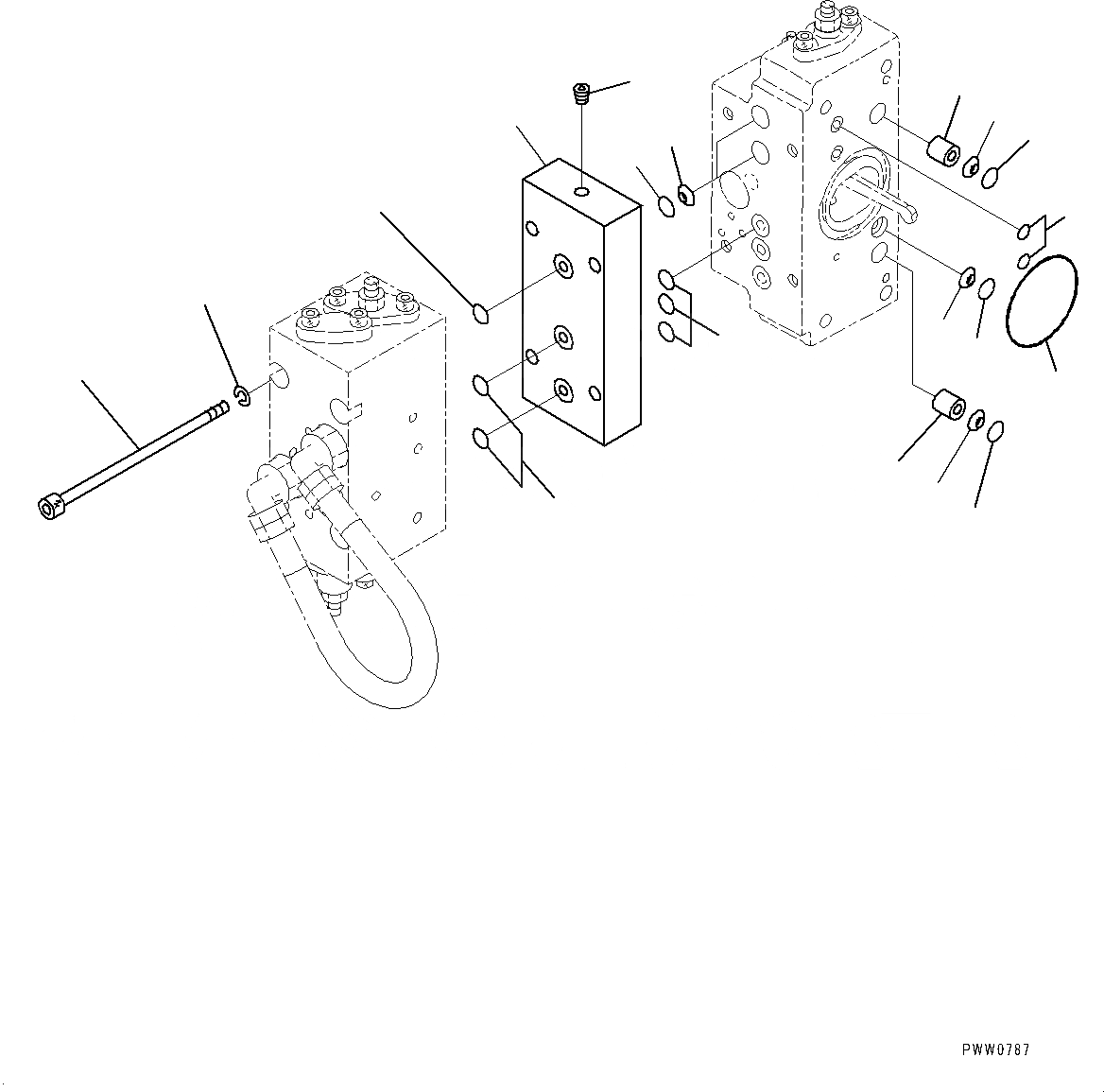 PWW0787