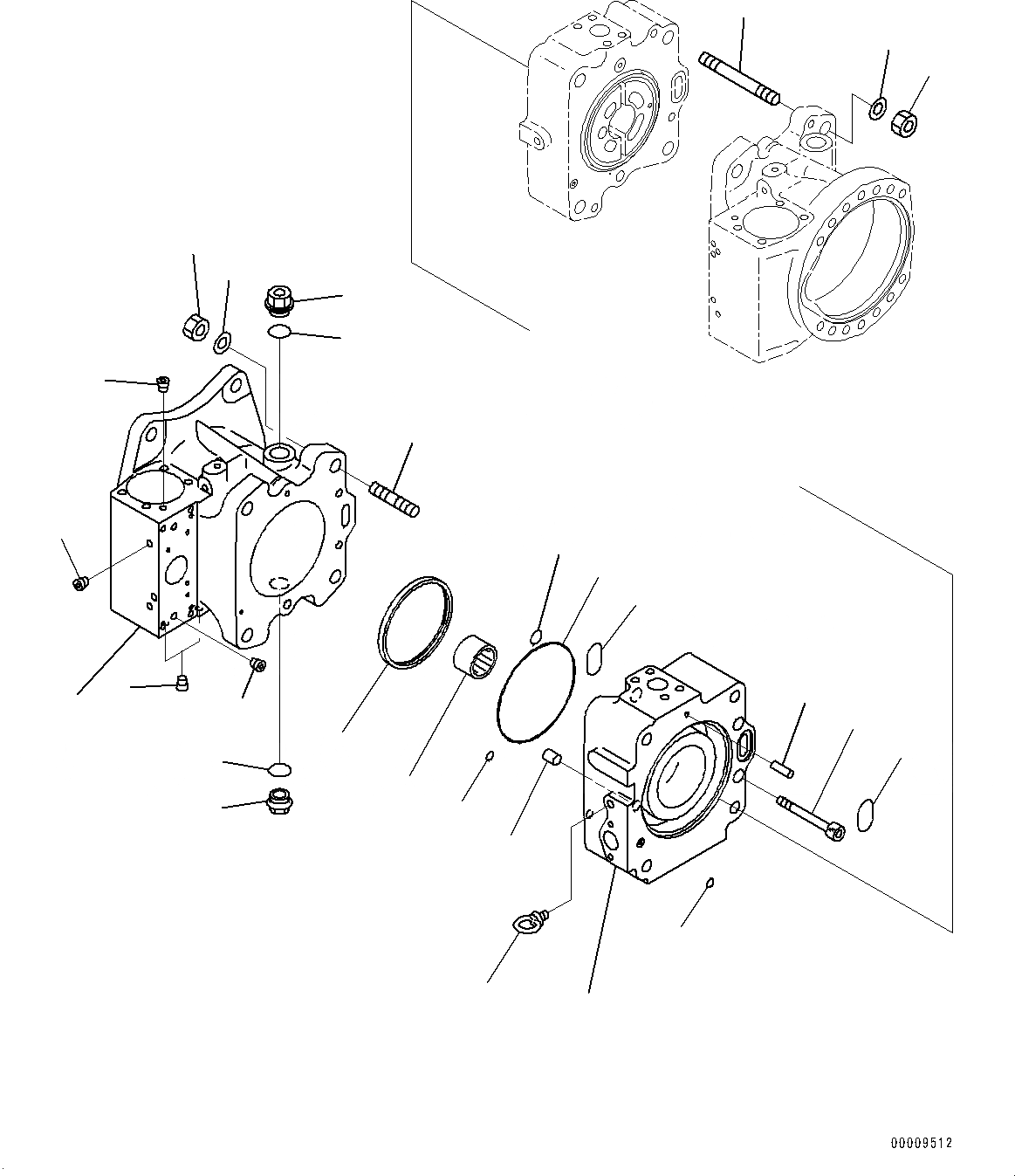 00009512