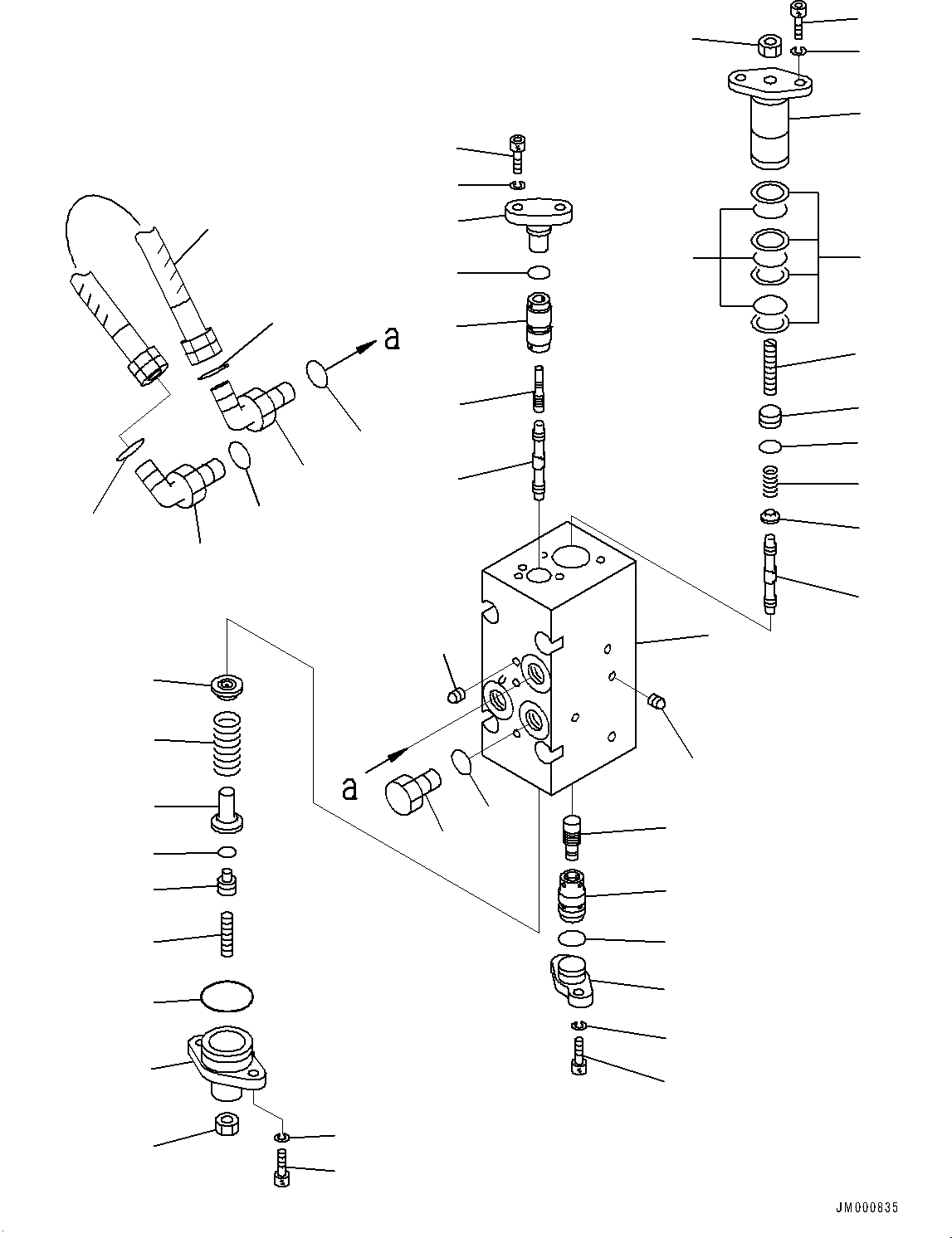 a

a

JM000835